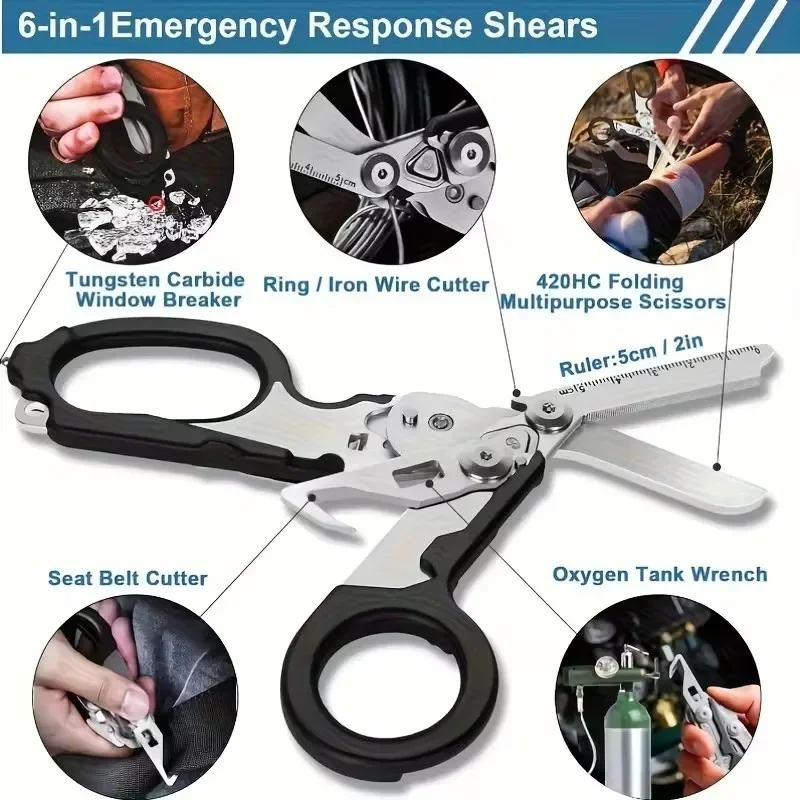 6-in-1Emergency Response Shears

Tungsten Carbide Window Breaker

Ring / Iron Wire Cutter

420HC Folding Multipurpose Scissors

Ruler:5cm / 2in

Seat Belt Cutter

Oxygen Tank Wrench