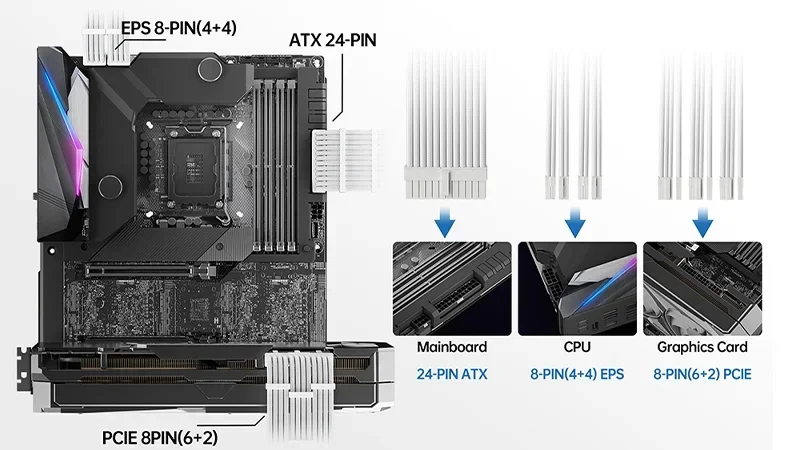 EPS 8-PIN(4+4)

ATX 24-PIN

PCIE 8PIN(6+2)

Mainboard
24-PIN ATX

CPU
8-PIN(4+4) EPS

Graphics Card
8-PIN(6+2) PCIE