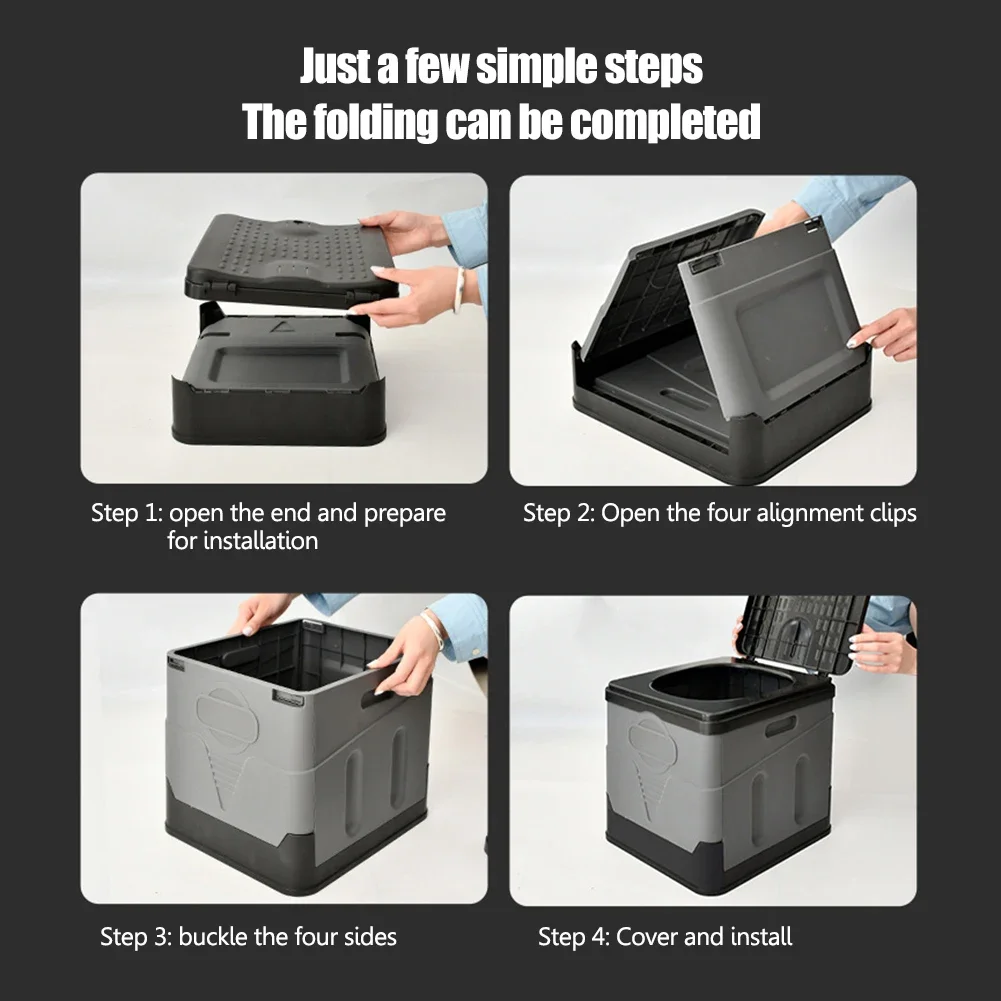 Just a few simple steps
The folding can be completed

Step 1: open the end and prepare for installation

Step 2: Open the four alignment clips

Step 3: buckle the four sides

Step 4: Cover and install