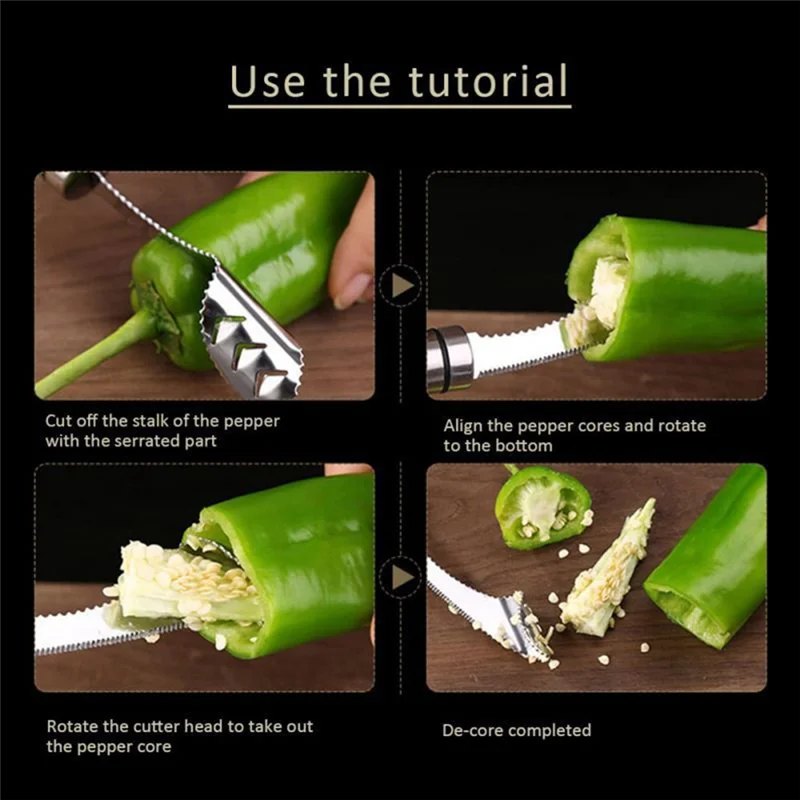 Use the tutorial

Cut off the stalk of the pepper with the serrated part

Align the pepper cores and rotate to the bottom

Rotate the cutter head to take out the pepper core

De-core completed