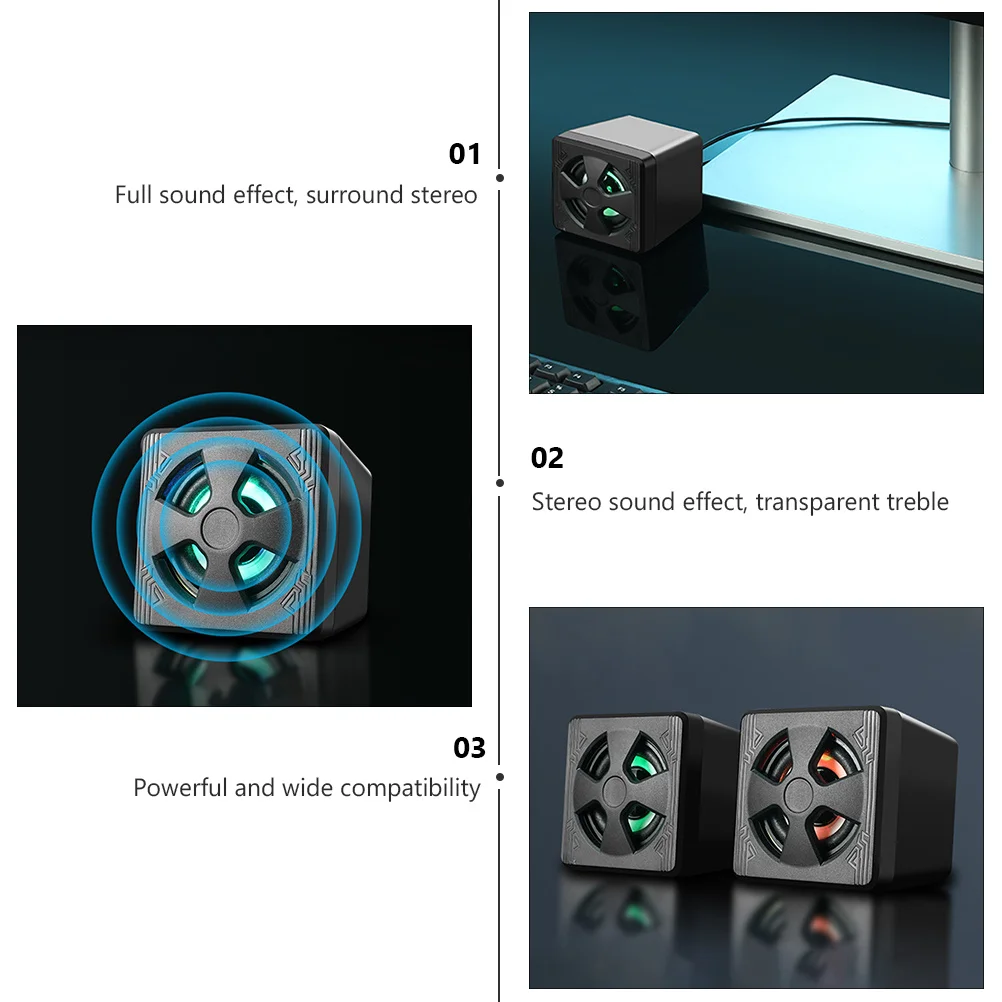 01
Full sound effect, surround stereo

02
Stereo sound effect, transparent treble

03
Powerful and wide compatibility