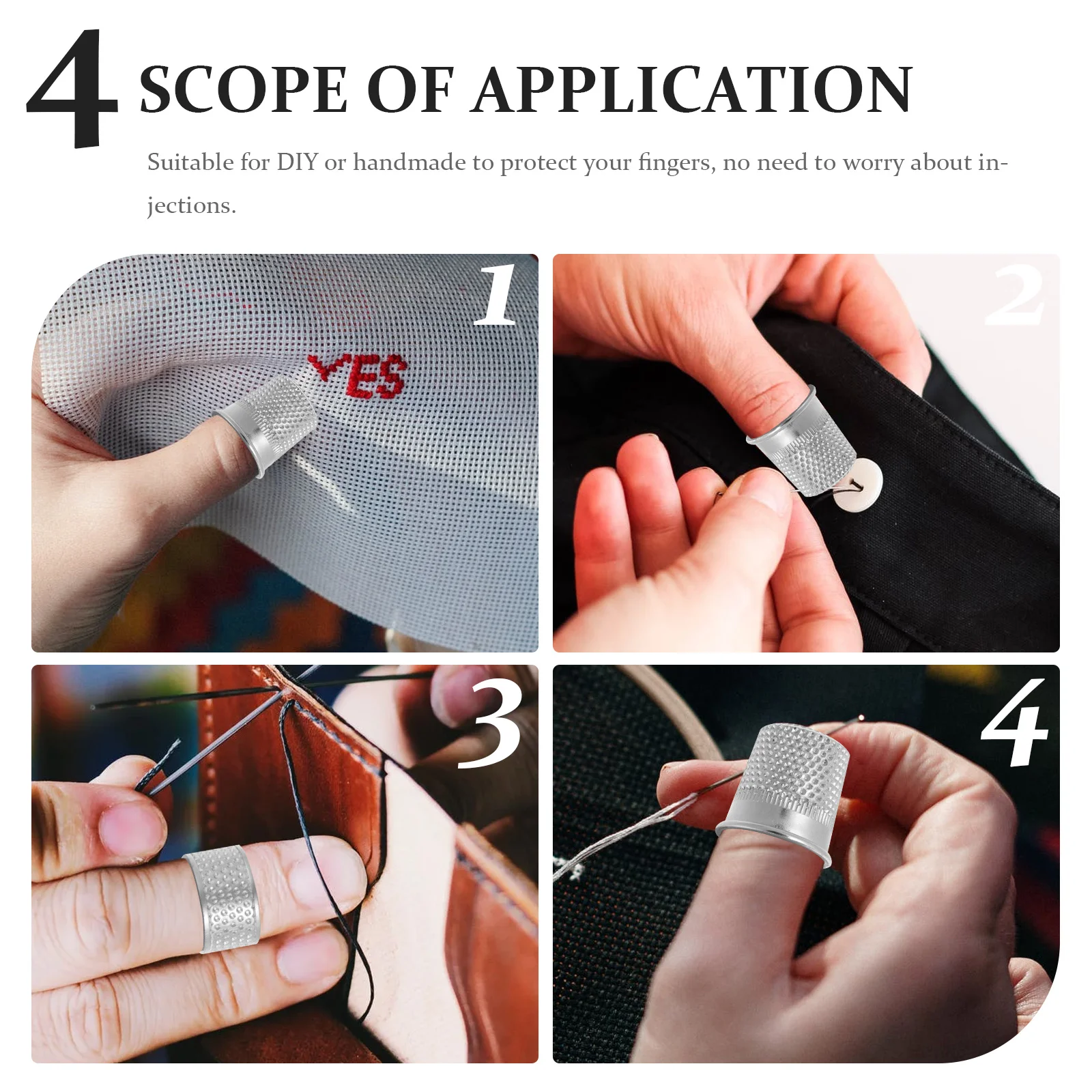 4 SCOPE OF APPLICATION

Suitable for DIY or handmade to protect your fingers, no need to worry about injections.

1

YES

2

3

4