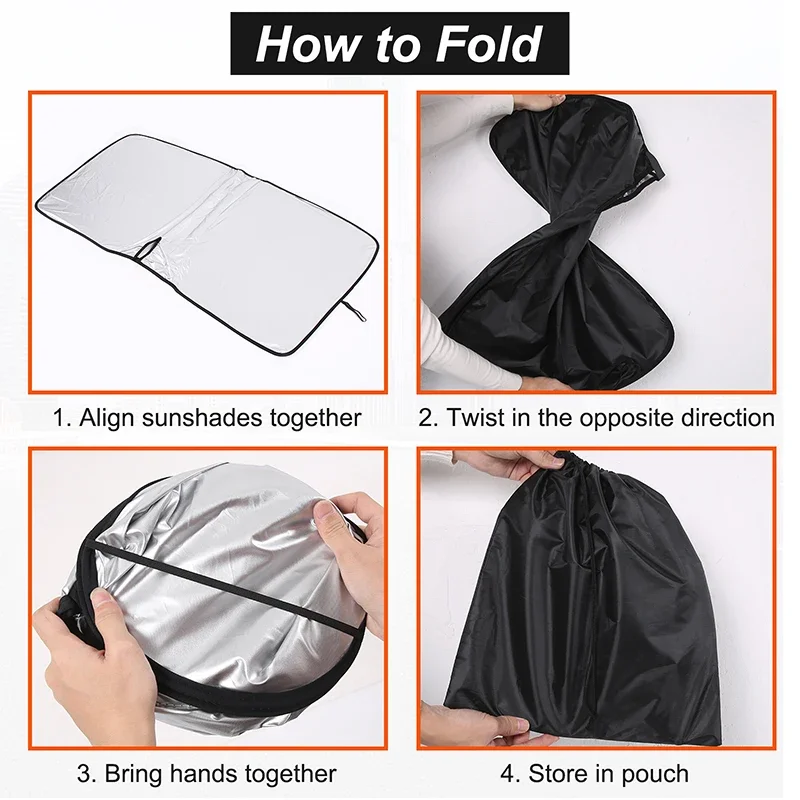 How to Fold

1. Align sunshades together

2. Twist in the opposite direction

3. Bring hands together

4. Store in pouch