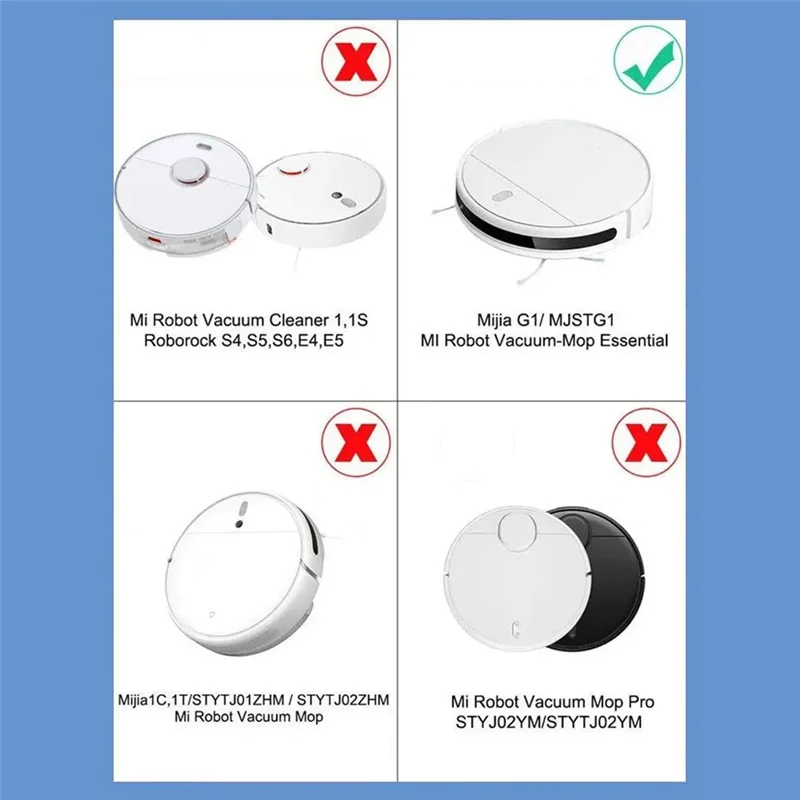 Mi Robot Vacuum Cleaner 1,1S
Roborock S4,S5,S6,E4,E5

Mijia G1/ MJSTG1
MI Robot Vacuum-Mop Essential

Mijia1C,1T/STYTJ01ZHM / STYTJ02ZHM
Mi Robot Vacuum Mop

Mi Robot Vacuum Mop Pro
STYJ02YM/STYTJ02YM