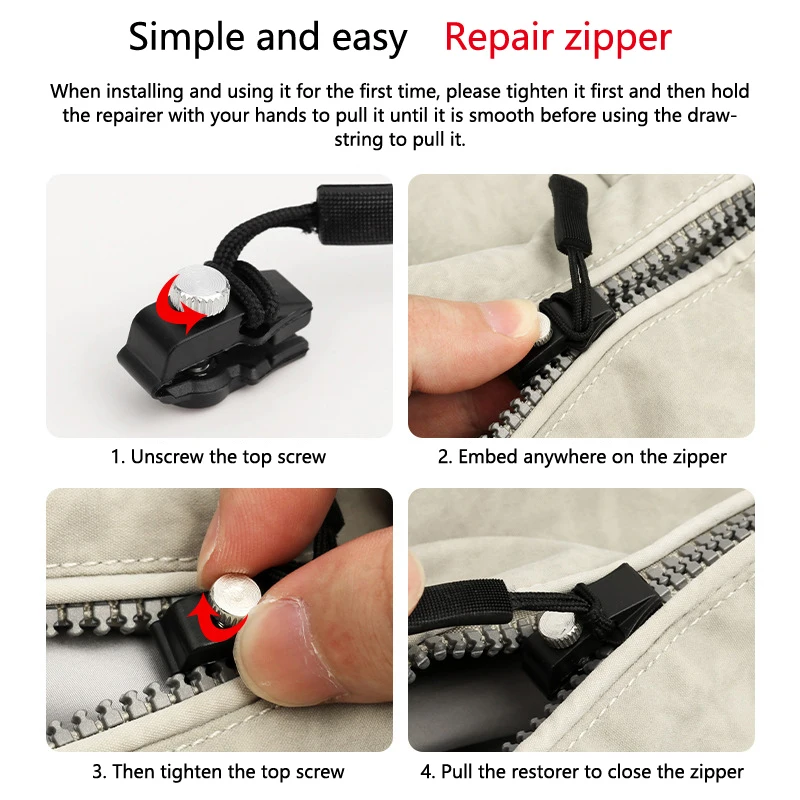 Simple and easy Repair zipper

When installing and using it for the first time, please tighten it first and then hold the repairer with your hands to pull it until it is smooth before using the drawstring to pull it.

1. Unscrew the top screw

2. Embed anywhere on the zipper

3. Then tighten the top screw

4. Pull the restorer to close the zipper