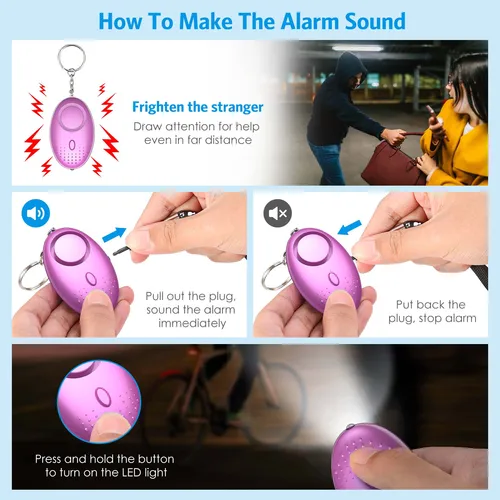 How To Make The Alarm Sound

Frighten the stranger
Draw attention for help even in far distance

Pull out the plug, sound the alarm immediately

Put back the plug, stop alarm

Press and hold the button to turn on the LED light