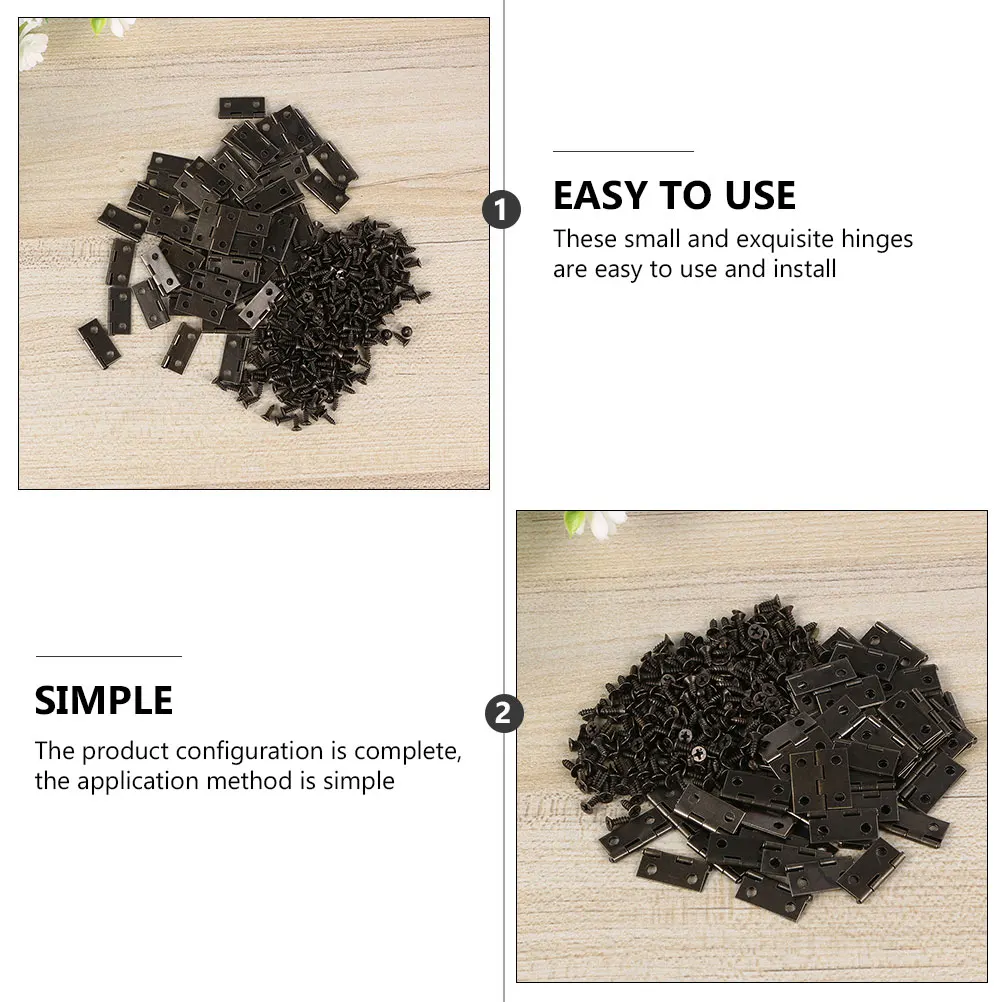 1

EASY TO USE

These small and exquisite hinges are easy to use and install

SIMPLE

The product configuration is complete, the application method is simple

2