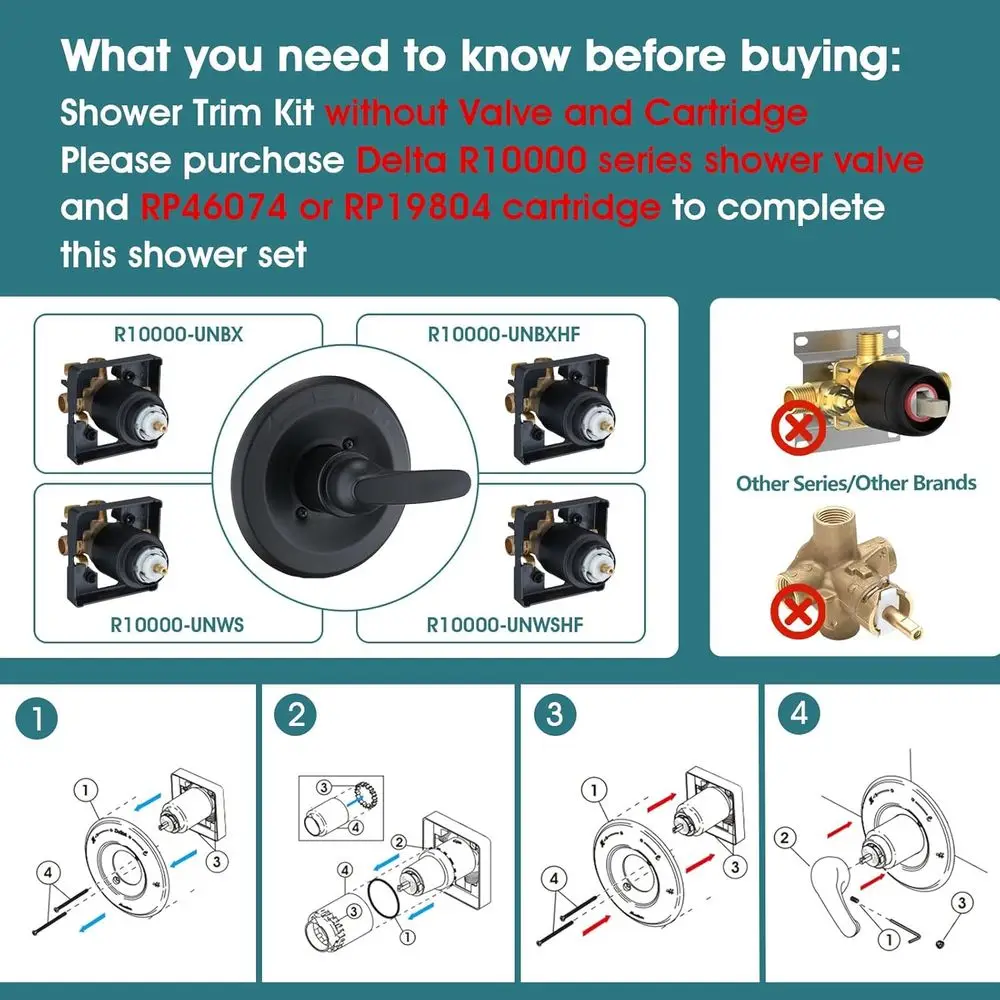 What you need to know before buying:
Shower Trim Kit without Valve and Cartridge
Please purchase Delta R10000 series shower valve and RP46074 or RP19804 cartridge to complete this shower set

R10000-UNBX
R10000-UNBXHF
R10000-UNWS
R10000-UNWSHF

Other Series/Other Brands

1
① ③ ④

2
③ ④ ② ④ ③ ①

3
① ③ ④

4
② ① ③