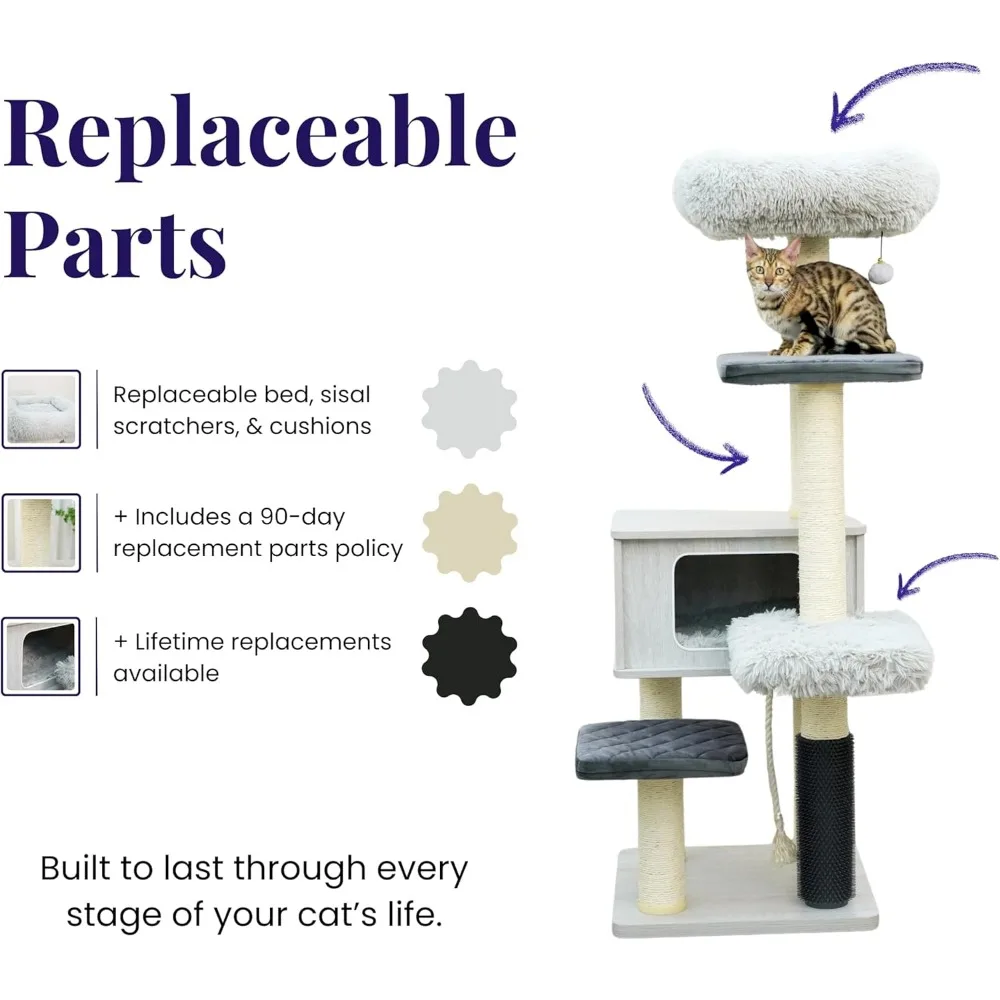 Replaceable Parts

Replaceable bed, sisal scratchers, & cushions

+ Includes a 90-day replacement parts policy

+ Lifetime replacements available

Built to last through every stage of your cat's life.