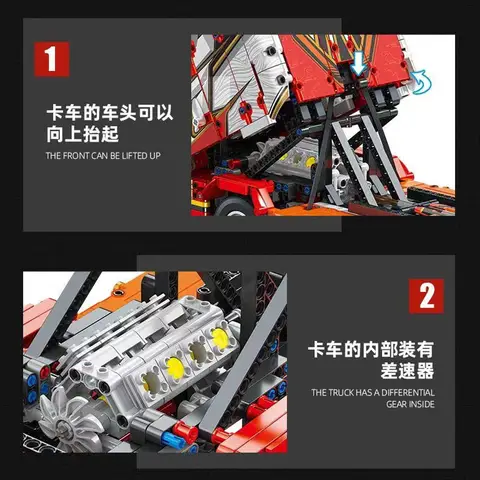 1

卡车的车头可以向上抬起

THE FRONT CAN BE LIFTED UP

2

卡车的内部装有差速器

THE TRUCK HAS A DIFFERENTIAL GEAR INSIDE