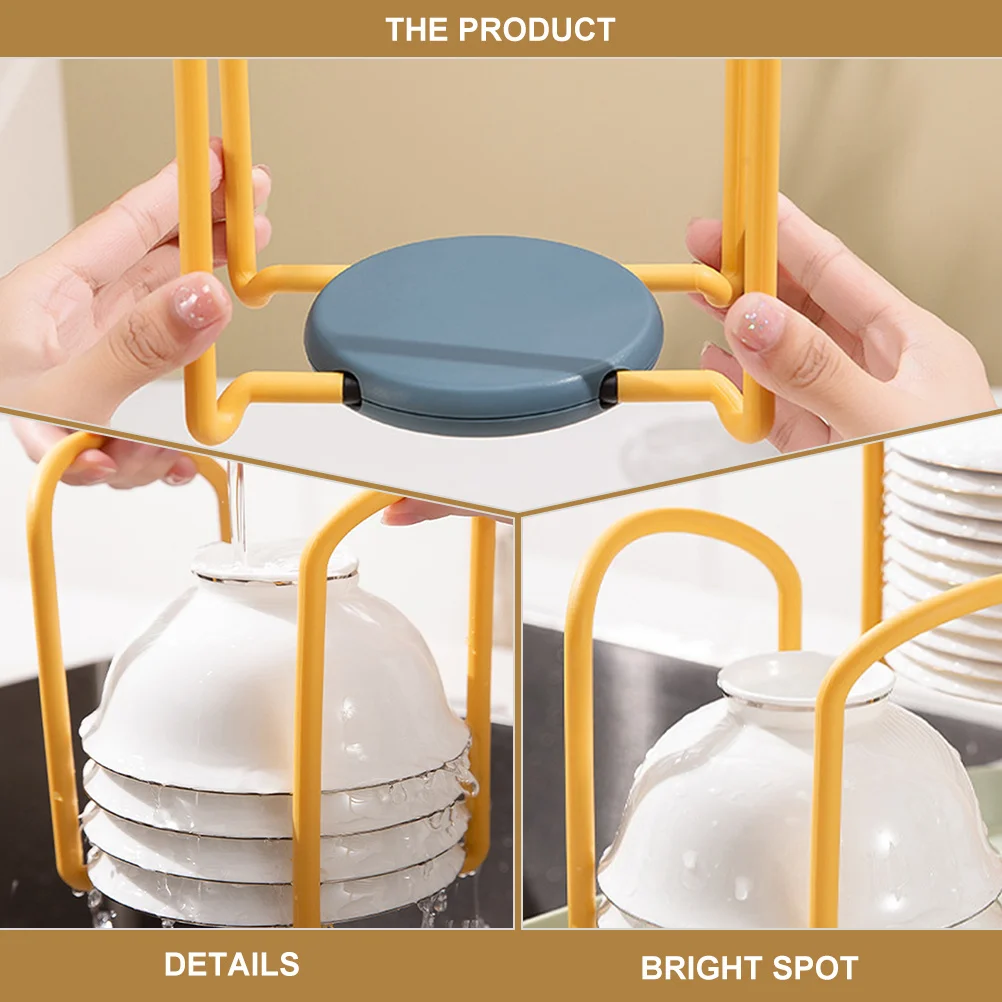 THE PRODUCT

DETAILS

BRIGHT SPOT