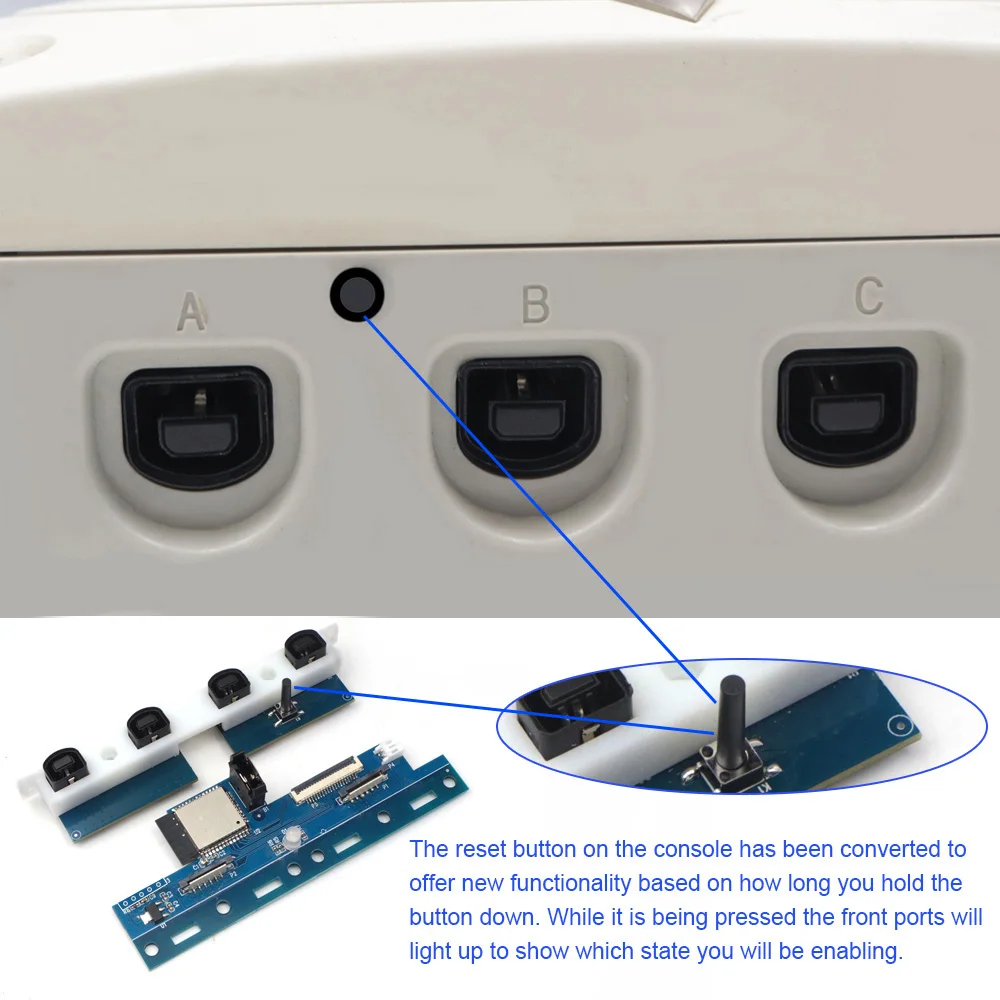 A B C

The reset button on the console has been converted to offer new functionality based on how long you hold the button down. While it is being pressed the front ports will light up to show which state you will be enabling.