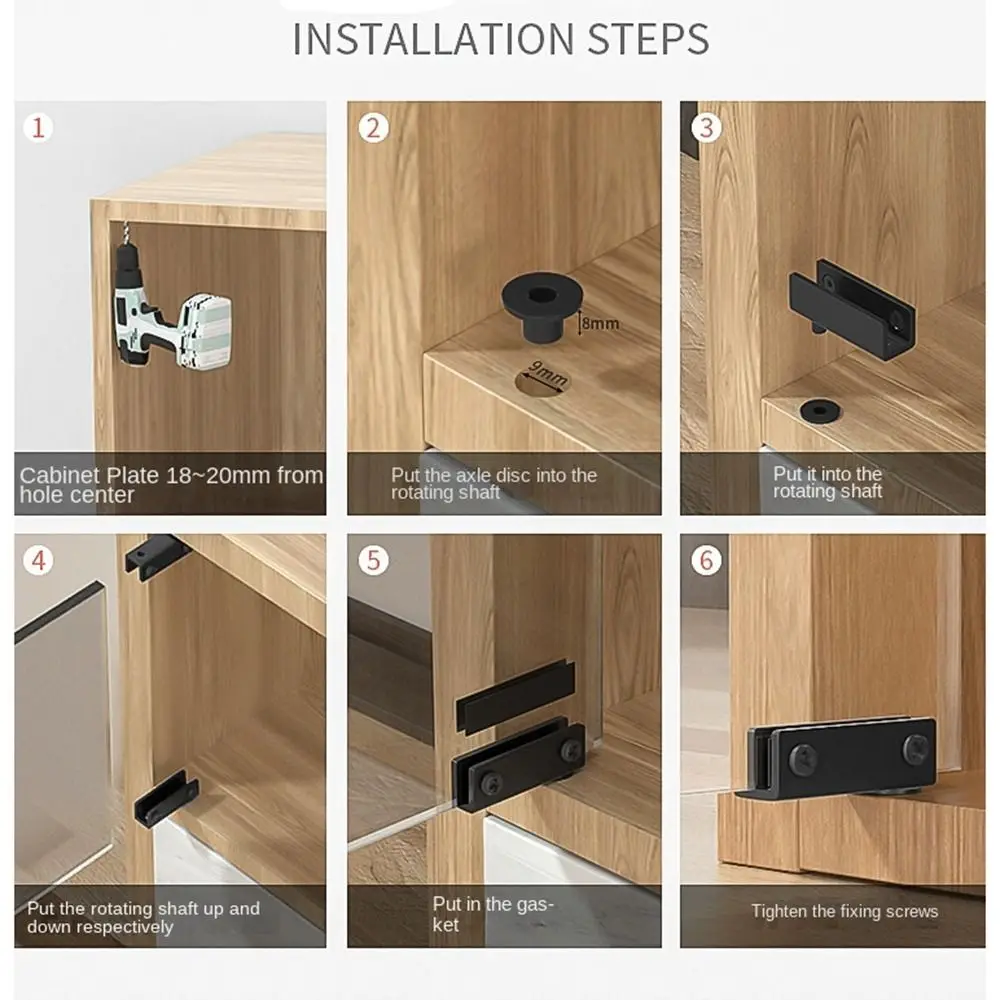 INSTALLATION STEPS

1

Cabinet Plate 18~20mm from hole center

2

8mm

9mm

Put the axle disc into the rotating shaft

3

Put it into the rotating shaft

4

Put the rotating shaft up and down respectively

5

Put in the gasket

6

Tighten the fixing screws