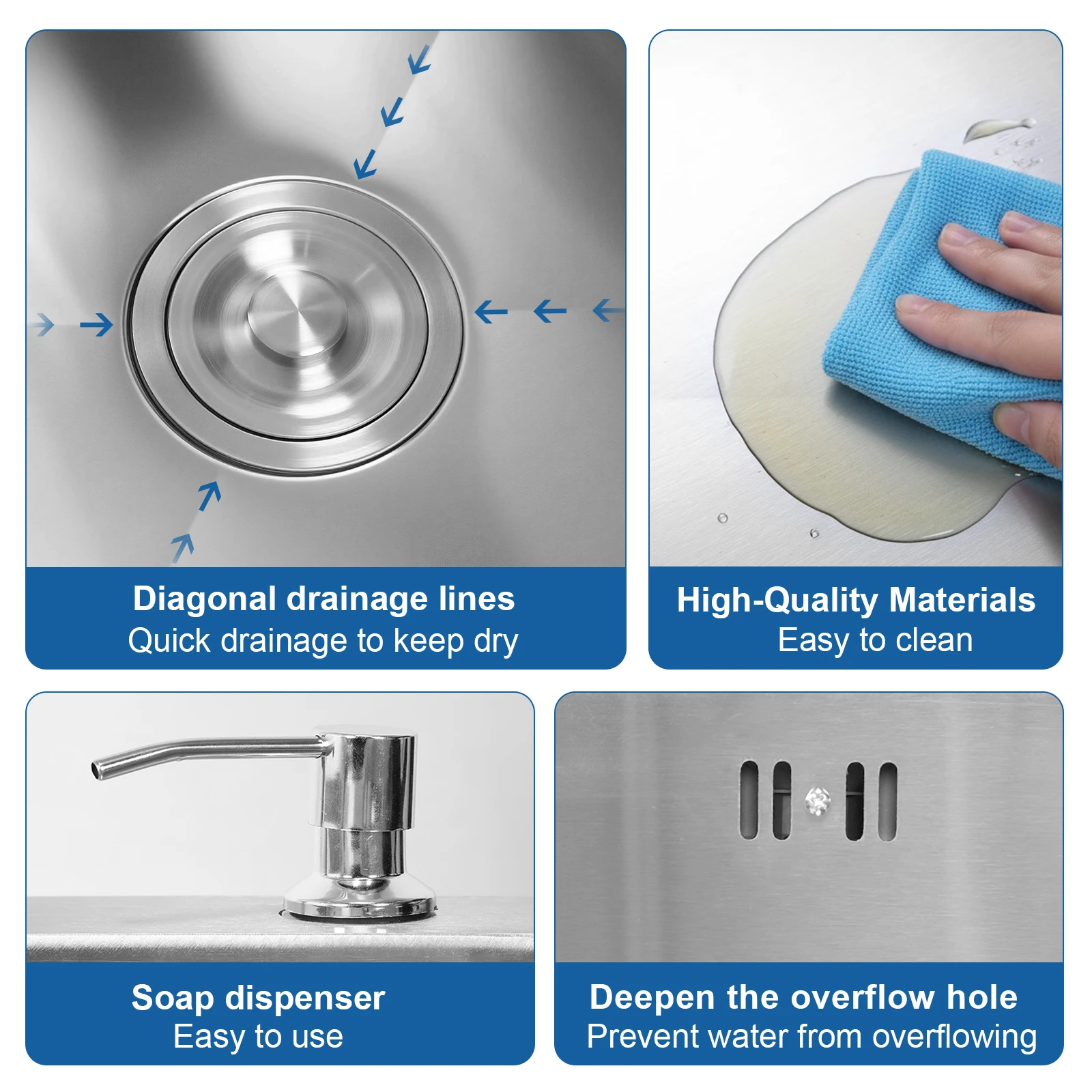 Diagonal drainage lines
Quick drainage to keep dry

High-Quality Materials
Easy to clean

Soap dispenser
Easy to use

Deepen the overflow hole
Prevent water from overflowing