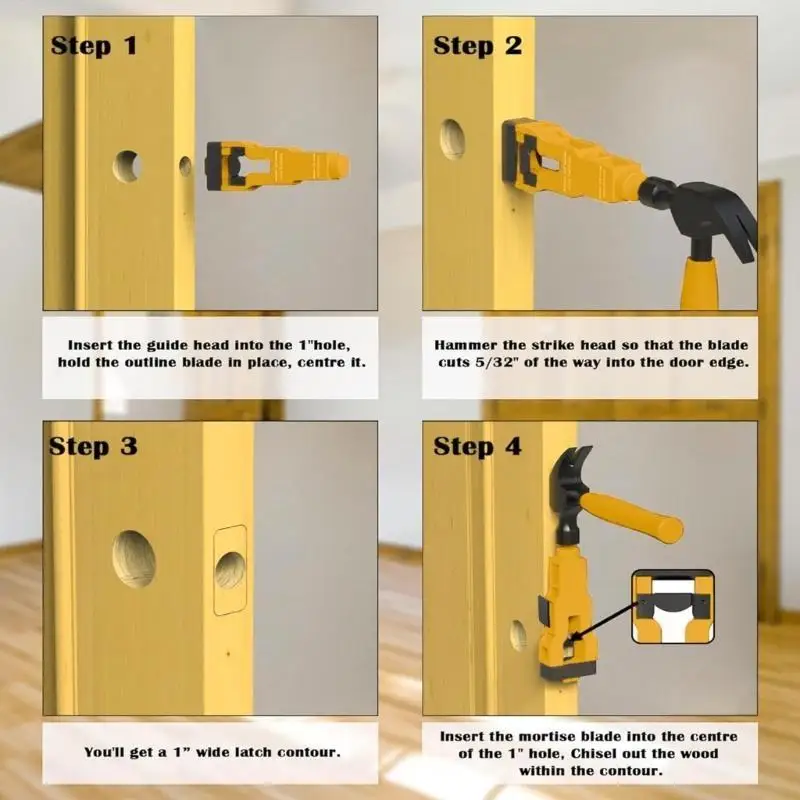 Step 1

Insert the guide head into the 1"hole, hold the outline blade in place, centre it.

Step 2

Hammer the strike head so that the blade cuts 5/32" of the way into the door edge.

Step 3

You'll get a 1" wide latch contour.

Step 4

Insert the mortise blade into the centre of the 1" hole, Chisel out the wood within the contour.