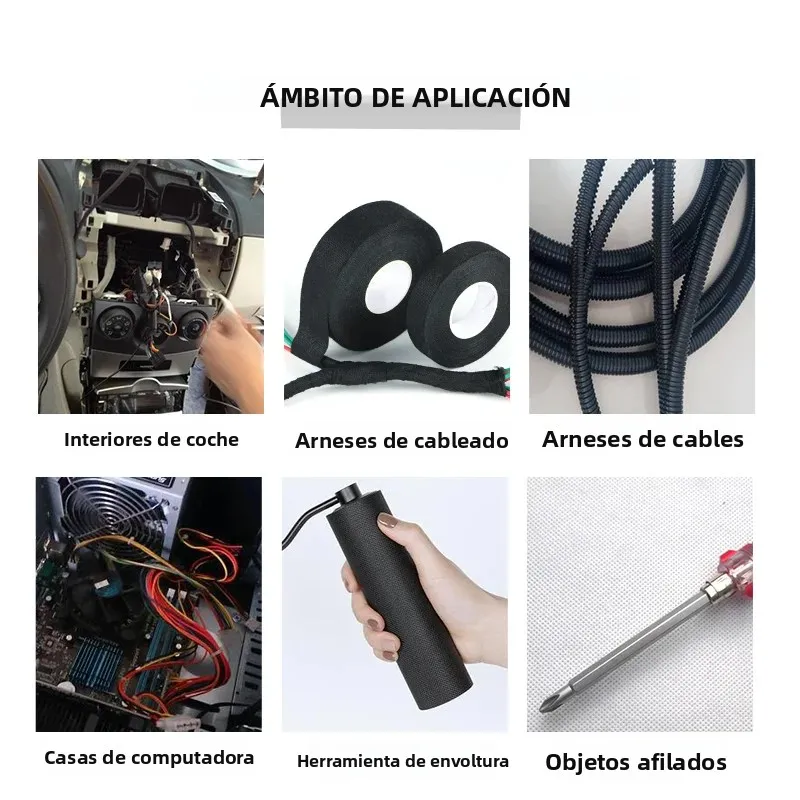 ÁMBITO DE APLICACIÓN

Interiores de coche

Arneses de cableado

Arneses de cables

Casas de computadora

Herramienta de envoltura

Objetos afilados