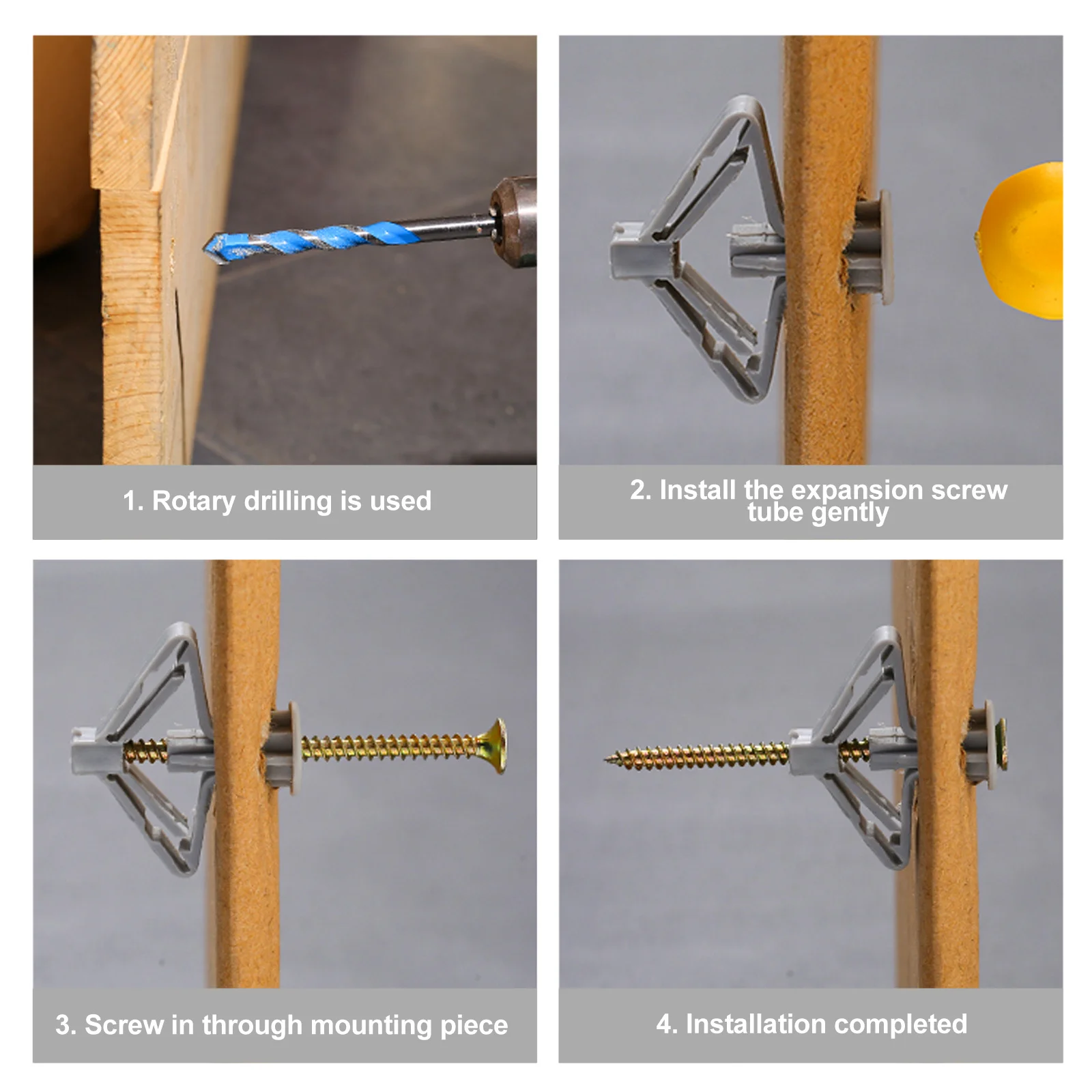 1. Rotary drilling is used

2. Install the expansion screw tube gently

3. Screw in through mounting piece

4. Installation completed