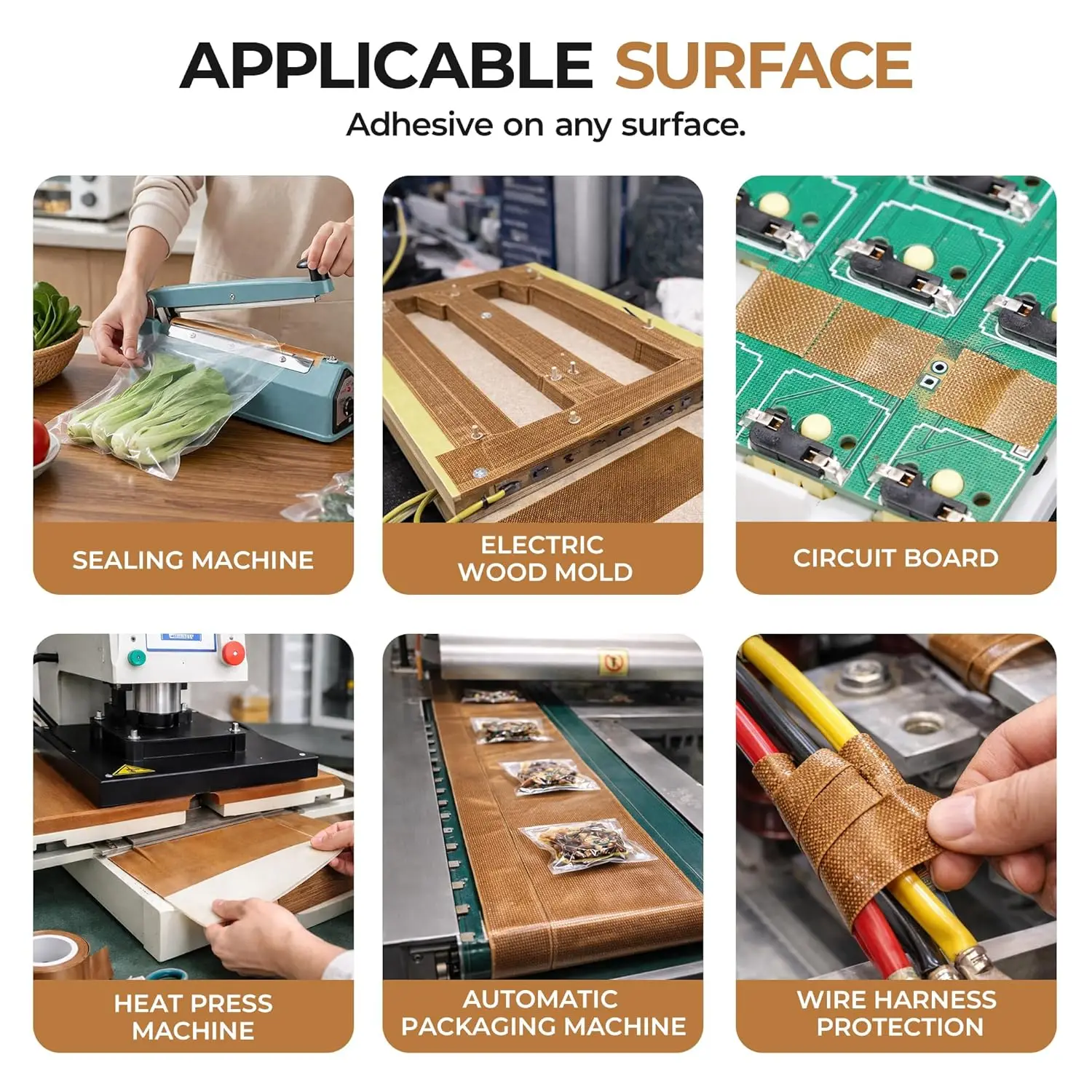 APPLICABLE SURFACE

Adhesive on any surface.

SEALING MACHINE

ELECTRIC WOOD MOLD

CIRCUIT BOARD

HEAT PRESS MACHINE

AUTOMATIC PACKAGING MACHINE

WIRE HARNESS PROTECTION