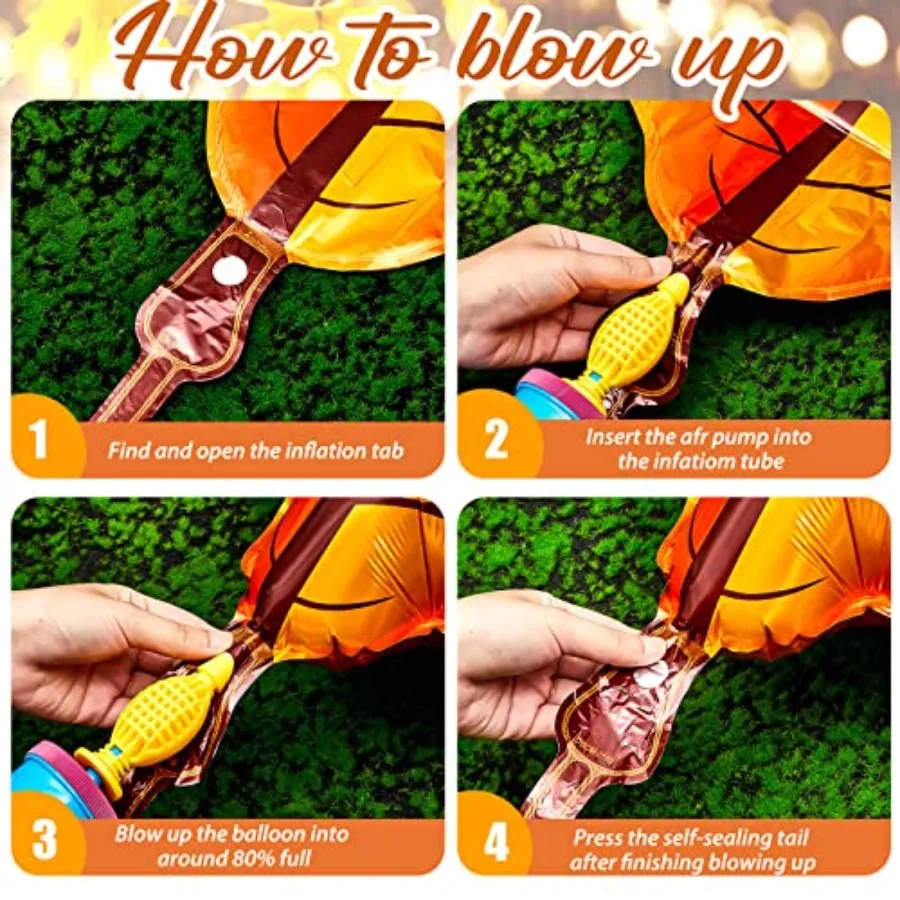 How to blow up

1 Find and open the inflation tab

2 Insert the afr pump into the infatiom tube

3 Blow up the balloon into around 80% full

4 Press the self-sealing tail after finishing blowing up