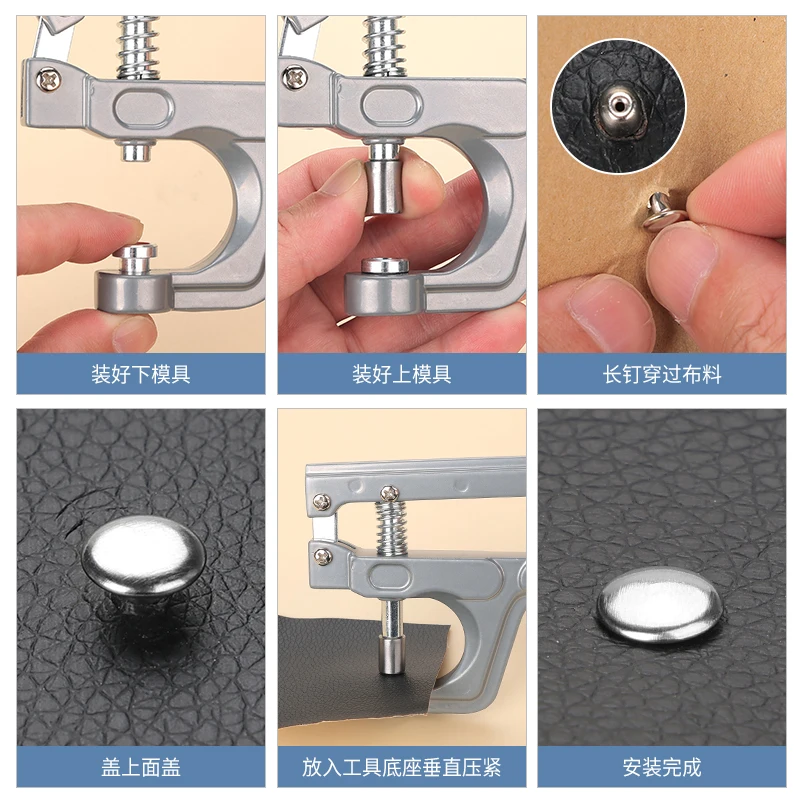 装好下模具

装好上模具

长钉穿过布料

盖上面盖

放入工具底座垂直压紧

安装完成