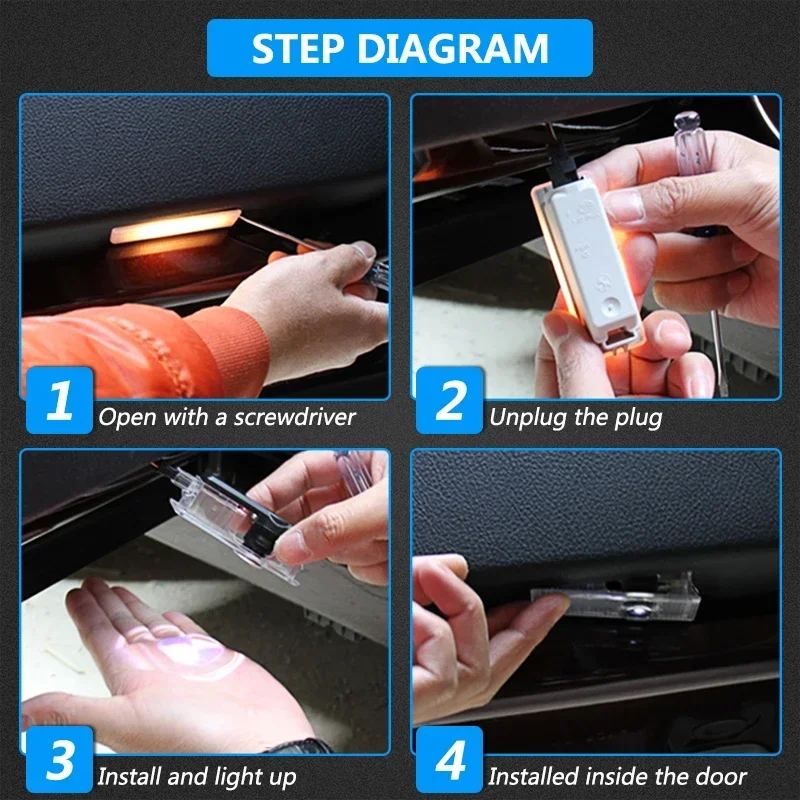 STEP DIAGRAM

1 Open with a screwdriver

2 Unplug the plug

3 Install and light up

4 Installed inside the door