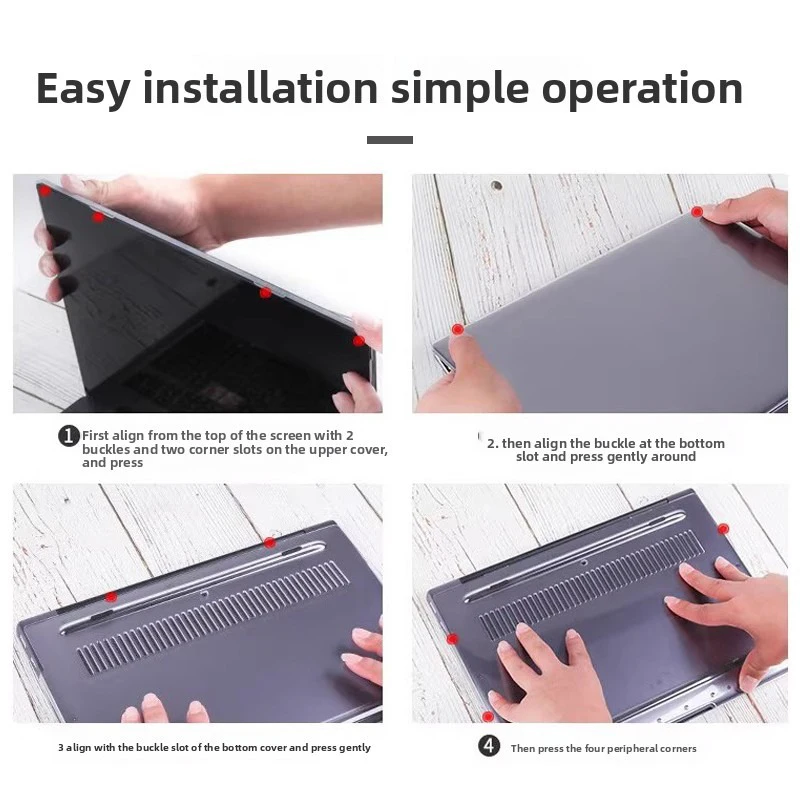 Easy installation simple operation

1 First align from the top of the screen with 2 buckles and two corner slots on the upper cover, and press

2. then align the buckle at the bottom slot and press gently around

3 align with the buckle slot of the bottom cover and press gently

4 Then press the four peripheral corners