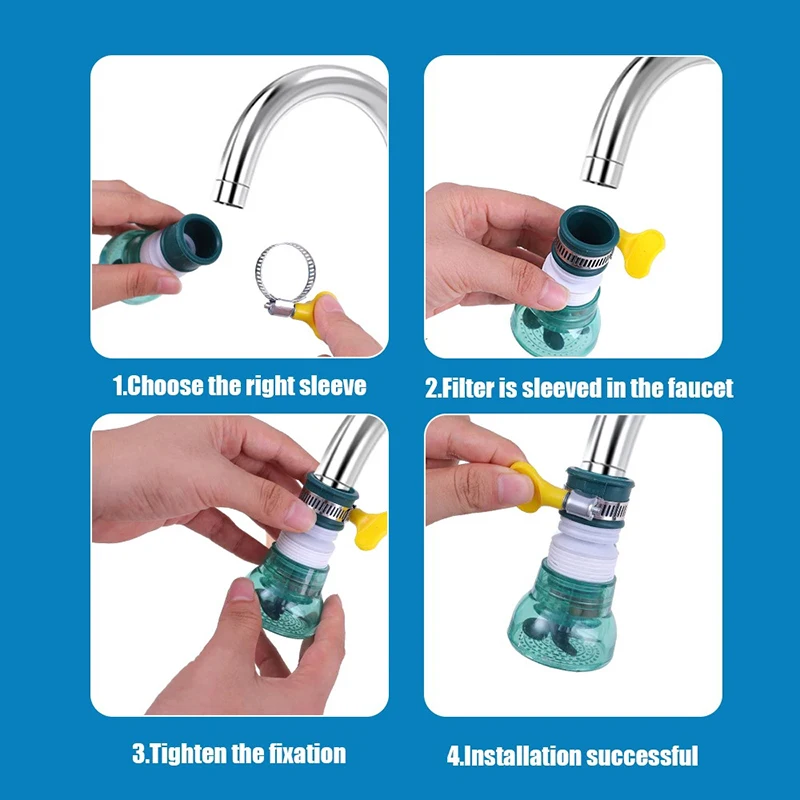 1.Choose the right sleeve

2.Filter is sleeved in the faucet

3.Tighten the fixation

4.Installation successful