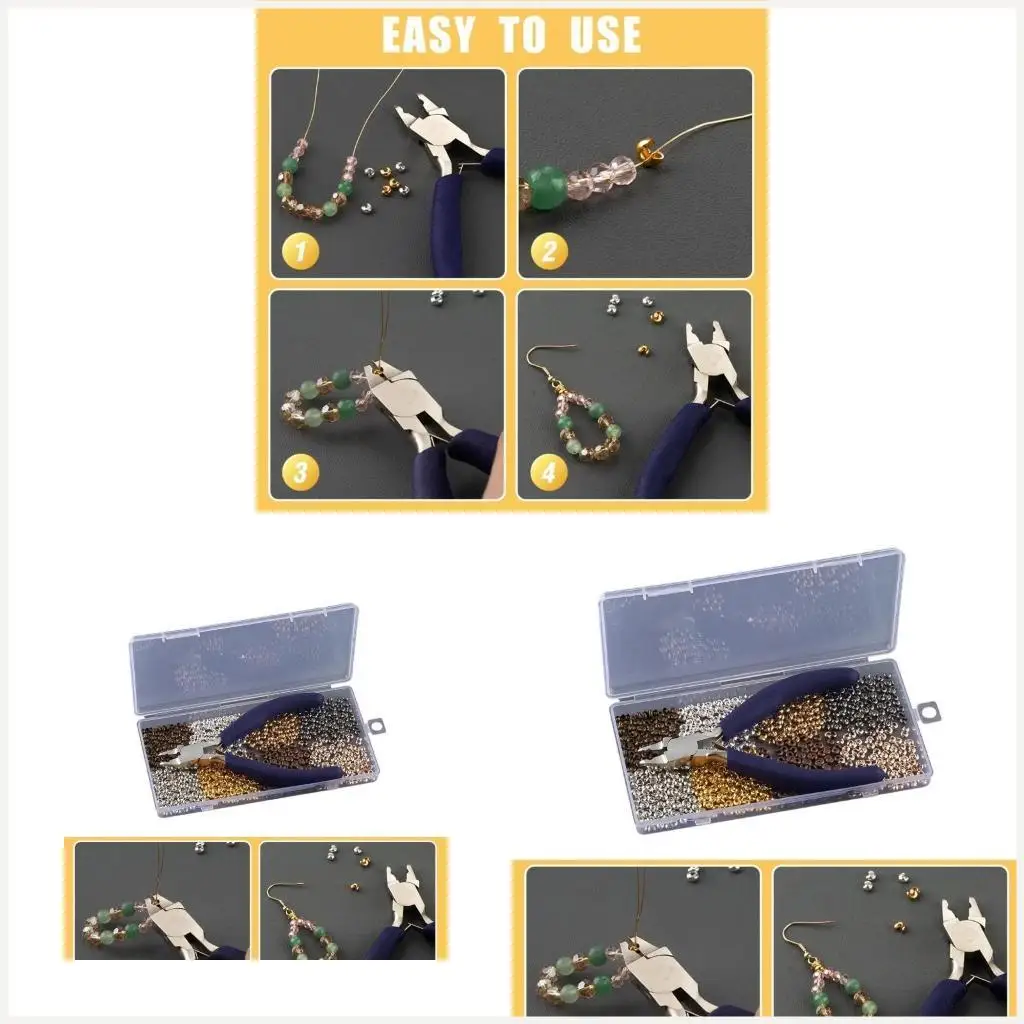 EASY TO USE

1

2

3

4