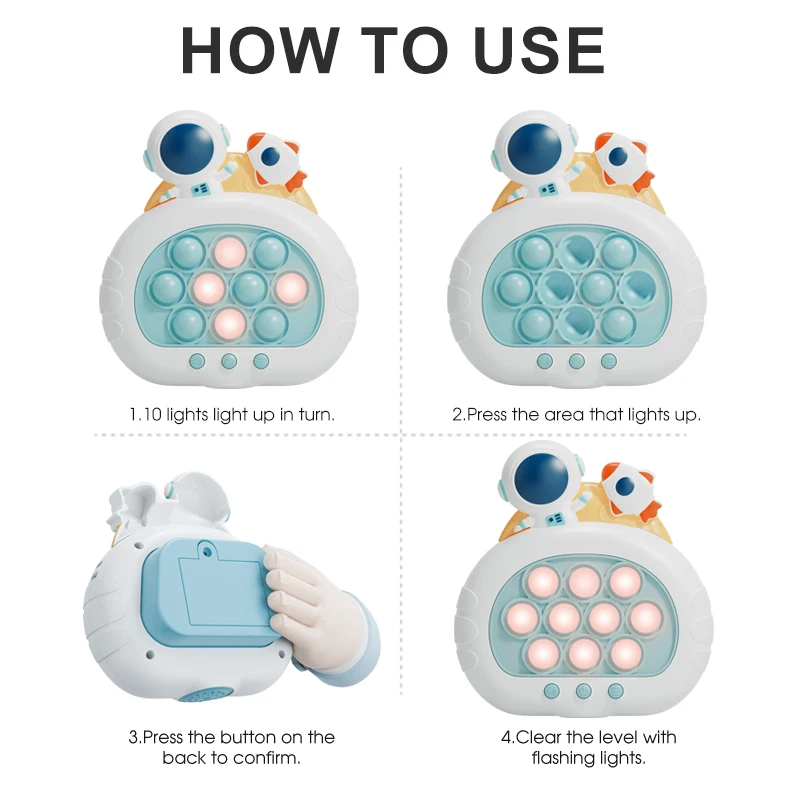 HOW TO USE

1.10 lights light up in turn.

2.Press the area that lights up.

3.Press the button on the back to confirm.

4.Clear the level with flashing lights.