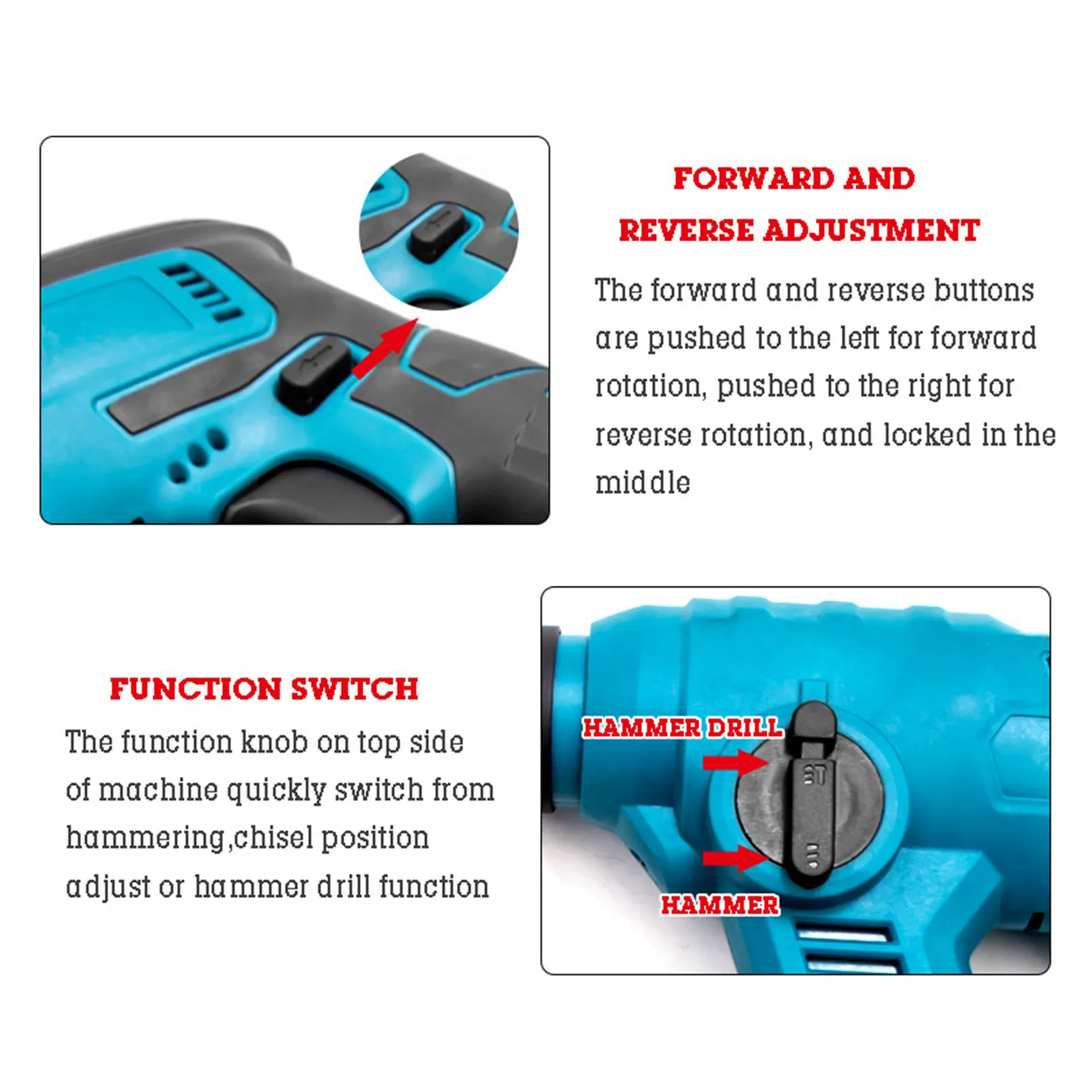 FORWARD AND
REVERSE ADJUSTMENT

The forward and reverse buttons are pushed to the left for forward rotation, pushed to the right for reverse rotation, and locked in the middle

FUNCTION SWITCH

The function knob on top side of machine quickly switch from hammering,chisel position adjust or hammer drill function

HAMMER DRILL

HAMMER