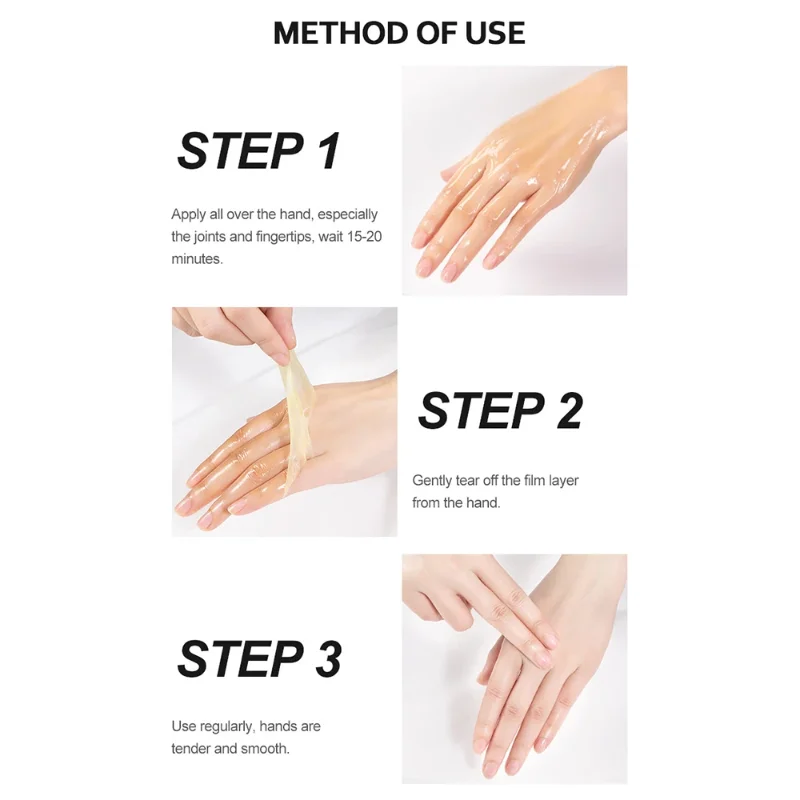 METHOD OF USE

STEP 1

Apply all over the hand, especially the joints and fingertips, wait 15-20 minutes.

STEP 2

Gently tear off the film layer from the hand.

STEP 3

Use regularly, hands are tender and smooth.