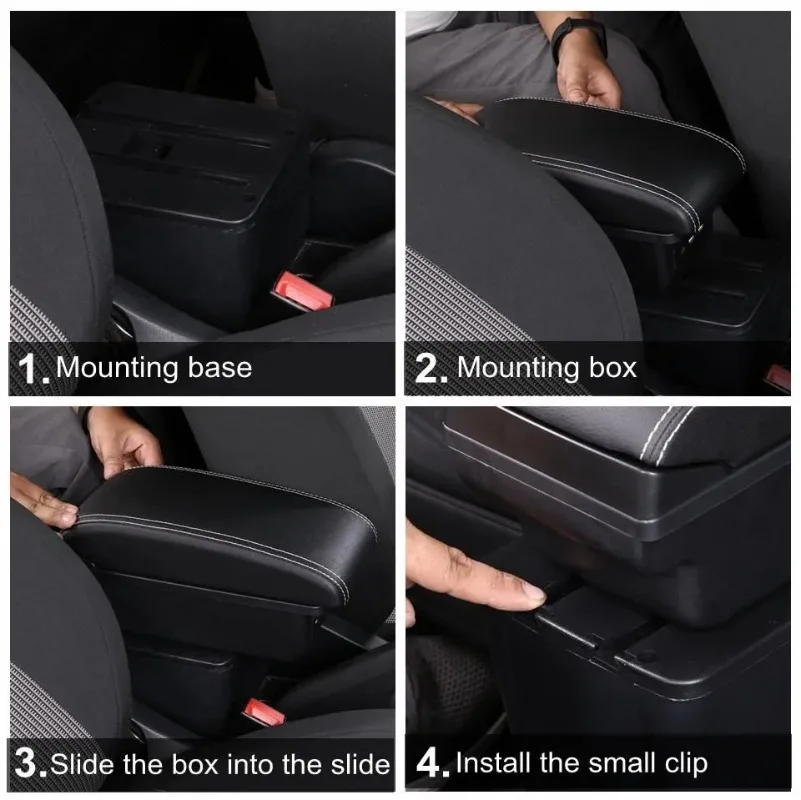 1. Mounting base

2. Mounting box

3. Slide the box into the slide

4. Install the small clip