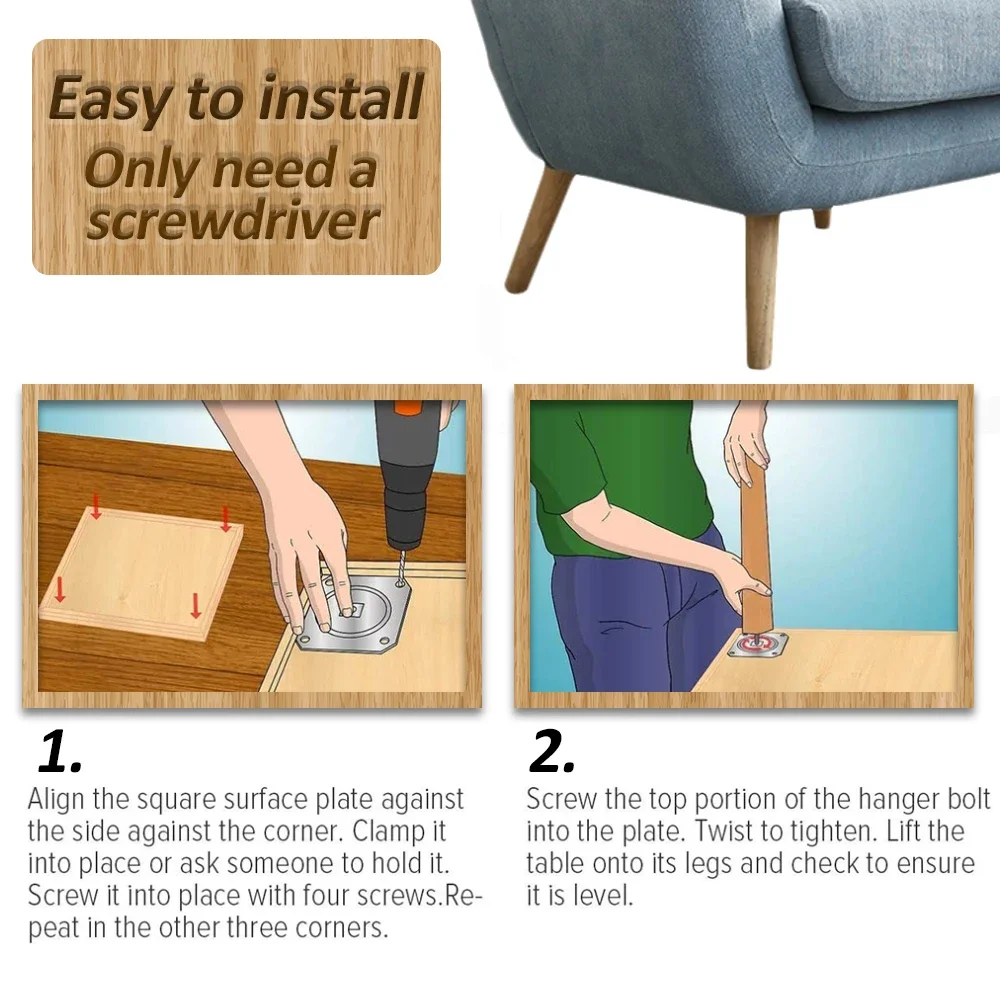 Easy to install
Only need a screwdriver

1.
Align the square surface plate against the side against the corner. Clamp it into place or ask someone to hold it. Screw it into place with four screws.Repeat in the other three corners.

2.
Screw the top portion of the hanger bolt into the plate. Twist to tighten. Lift the table onto its legs and check to ensure it is level.