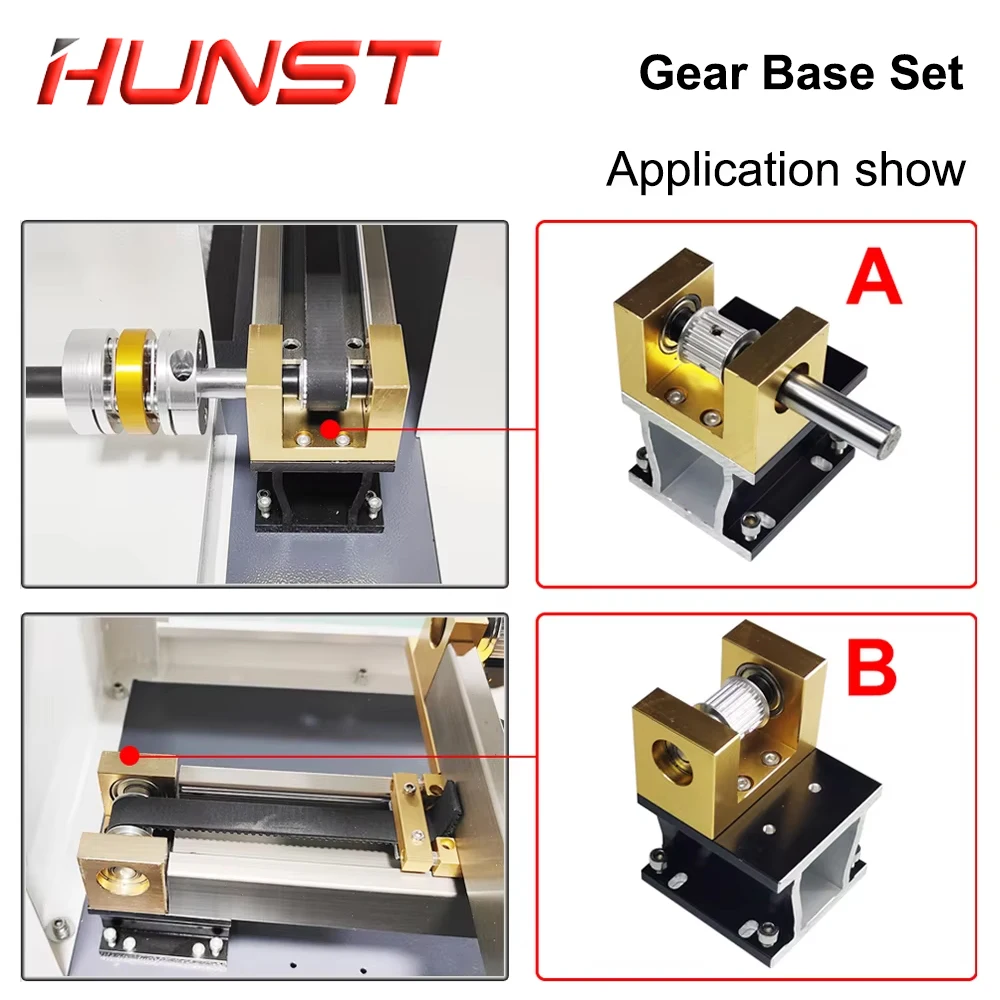 HUNST

Gear Base Set

Application show

A

B