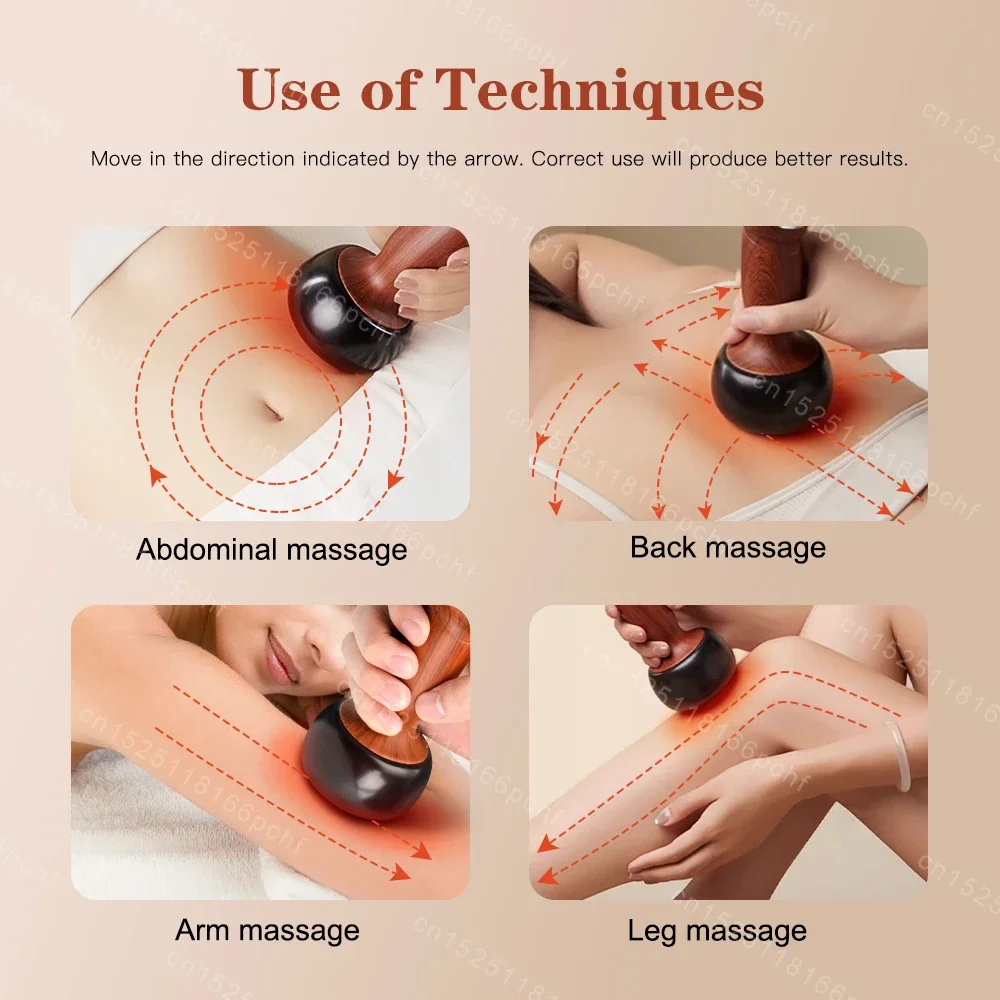 Use of Techniques

Move in the direction indicated by the arrow. Correct use will produce better results.

Abdominal massage

Back massage

Arm massage

Leg massage

cn1525118166pchf