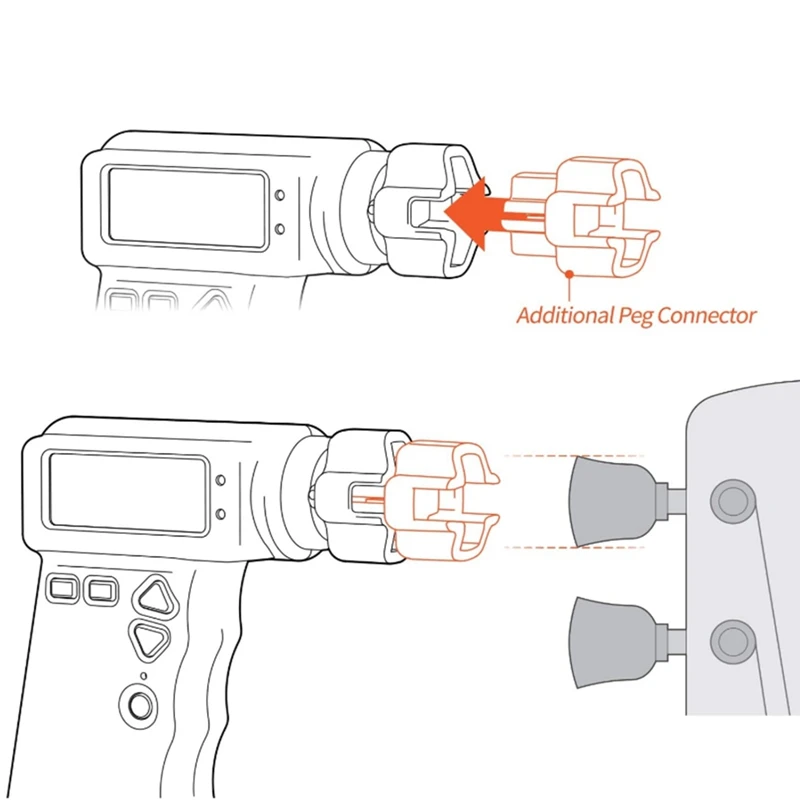 Additional Peg Connector