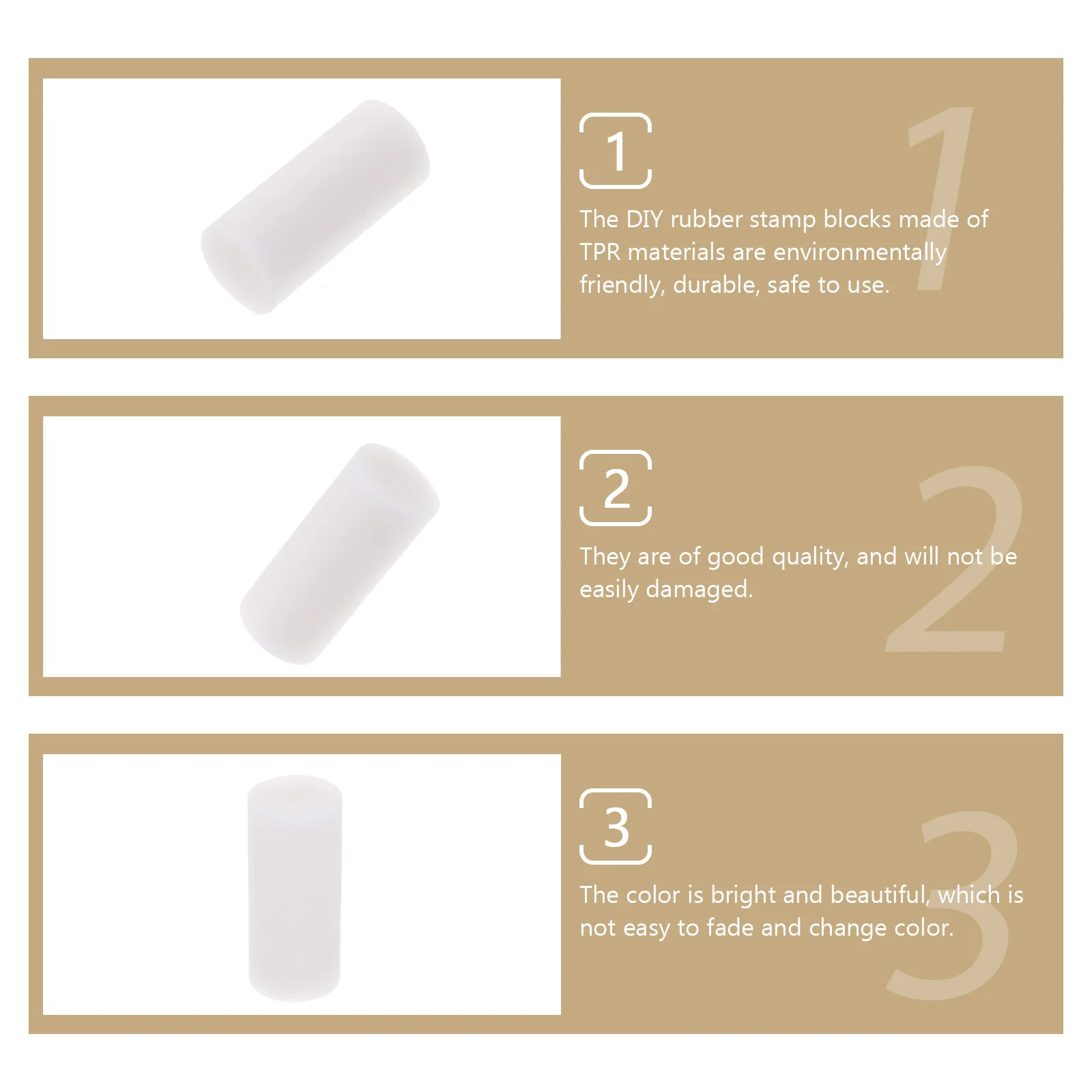 1

1

The DIY rubber stamp blocks made of TPR materials are environmentally friendly, durable, safe to use.

2

2

They are of good quality, and will not be easily damaged.

3

3

The color is bright and beautiful, which is not easy to fade and change color.