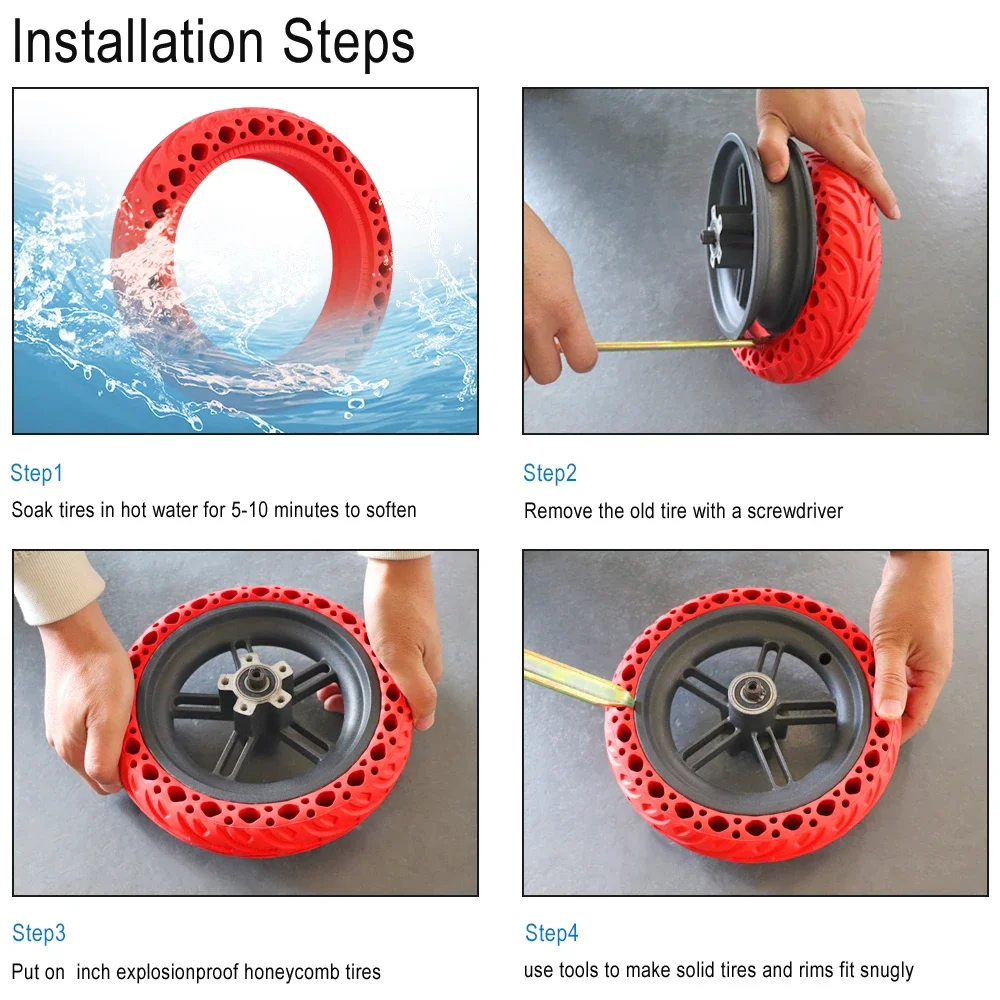 Installation Steps

Step1

Soak tires in hot water for 5-10 minutes to soften

Step2

Remove the old tire with a screwdriver

Step3

Put on inch explosionproof honeycomb tires

Step4

use tools to make solid tires and rims fit snugly