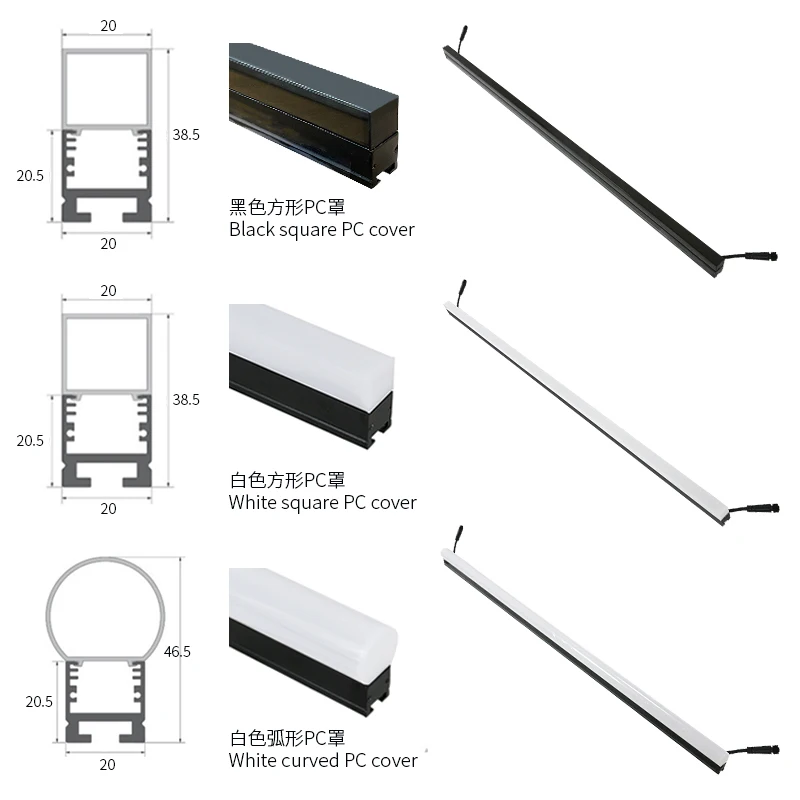 20
38.5
20.5
20

黑色方形PC罩
Black square PC cover

20
38.5
20.5
20

白色方形PC罩
White square PC cover

46.5
20.5
20

白色弧形PC罩
White curved PC cover