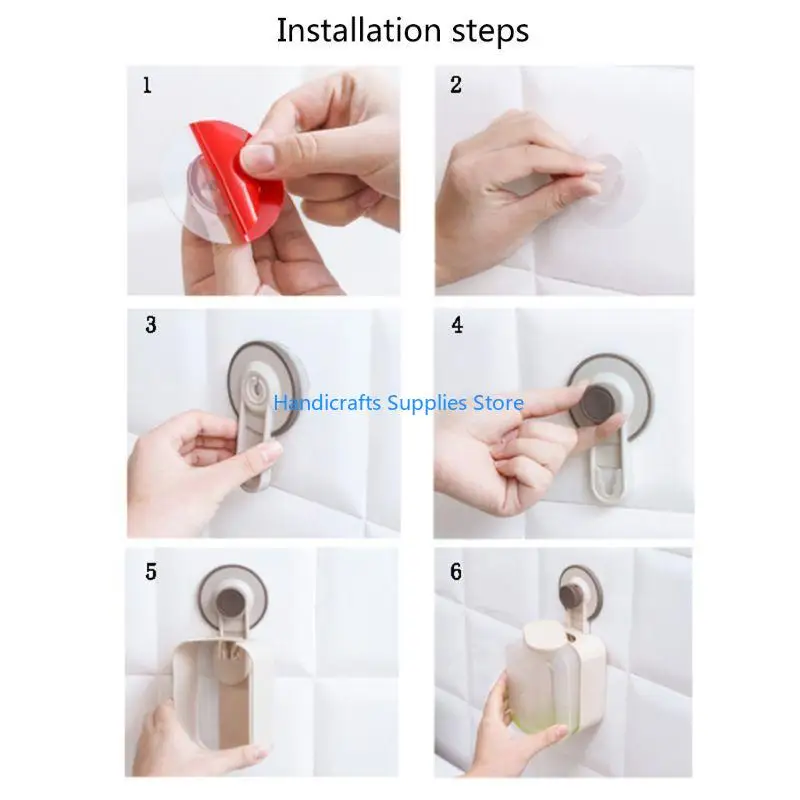 Installation steps

1

2

3

4

Handicrafts Supplies Store

5

6