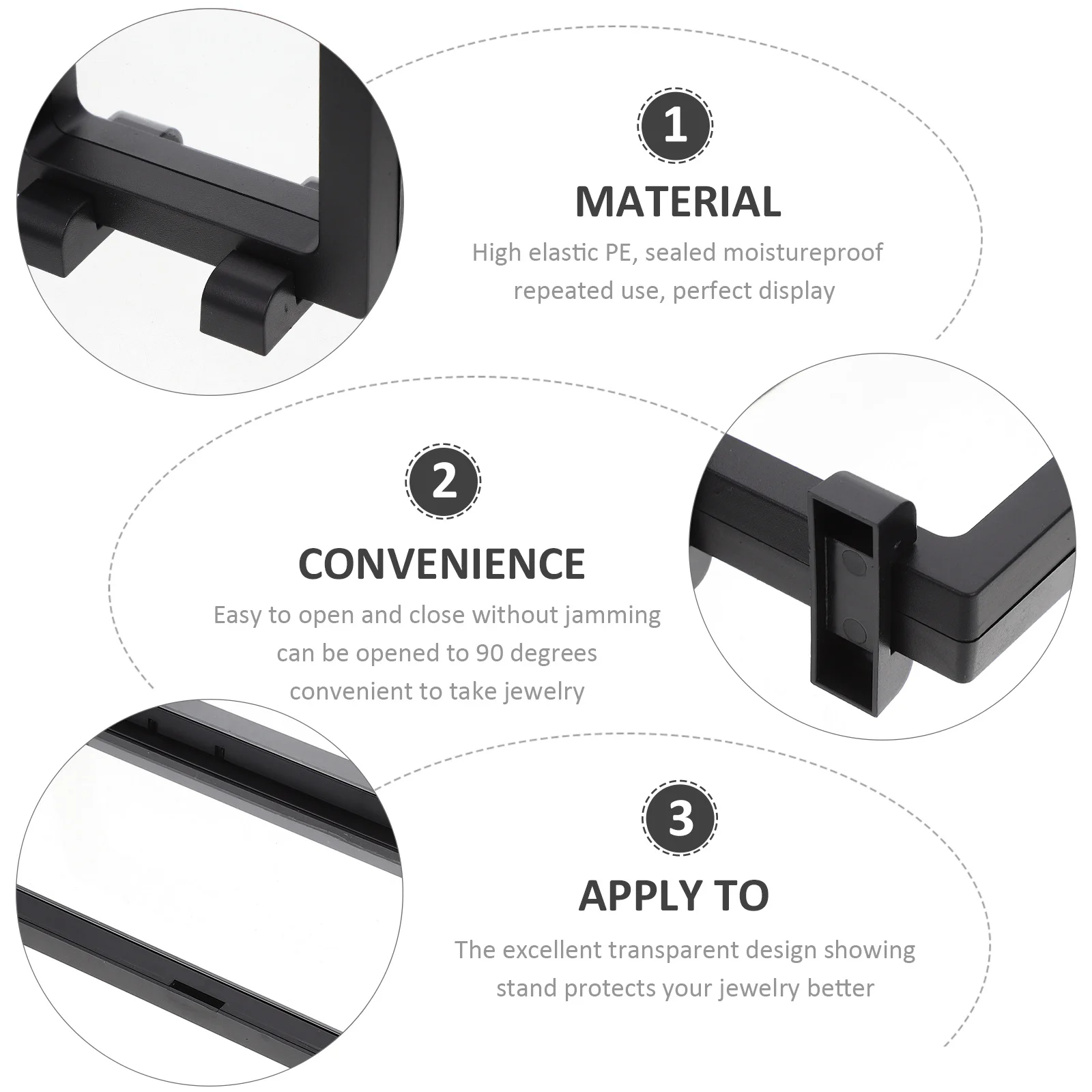 1

MATERIAL

High elastic PE, sealed moistureproof repeated use, perfect display

2

CONVENIENCE

Easy to open and close without jamming can be opened to 90 degrees convenient to take jewelry

3

APPLY TO

The excellent transparent design showing stand protects your jewelry better