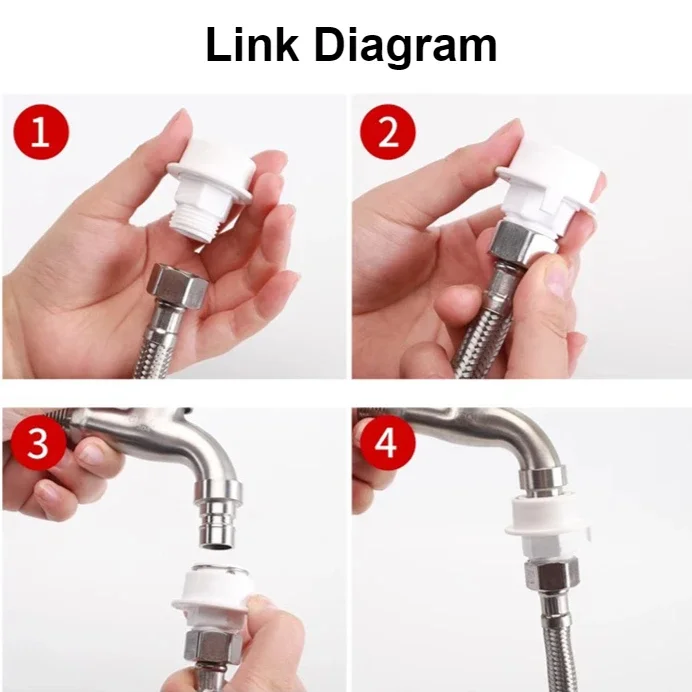 Link Diagram

1

2

3

4