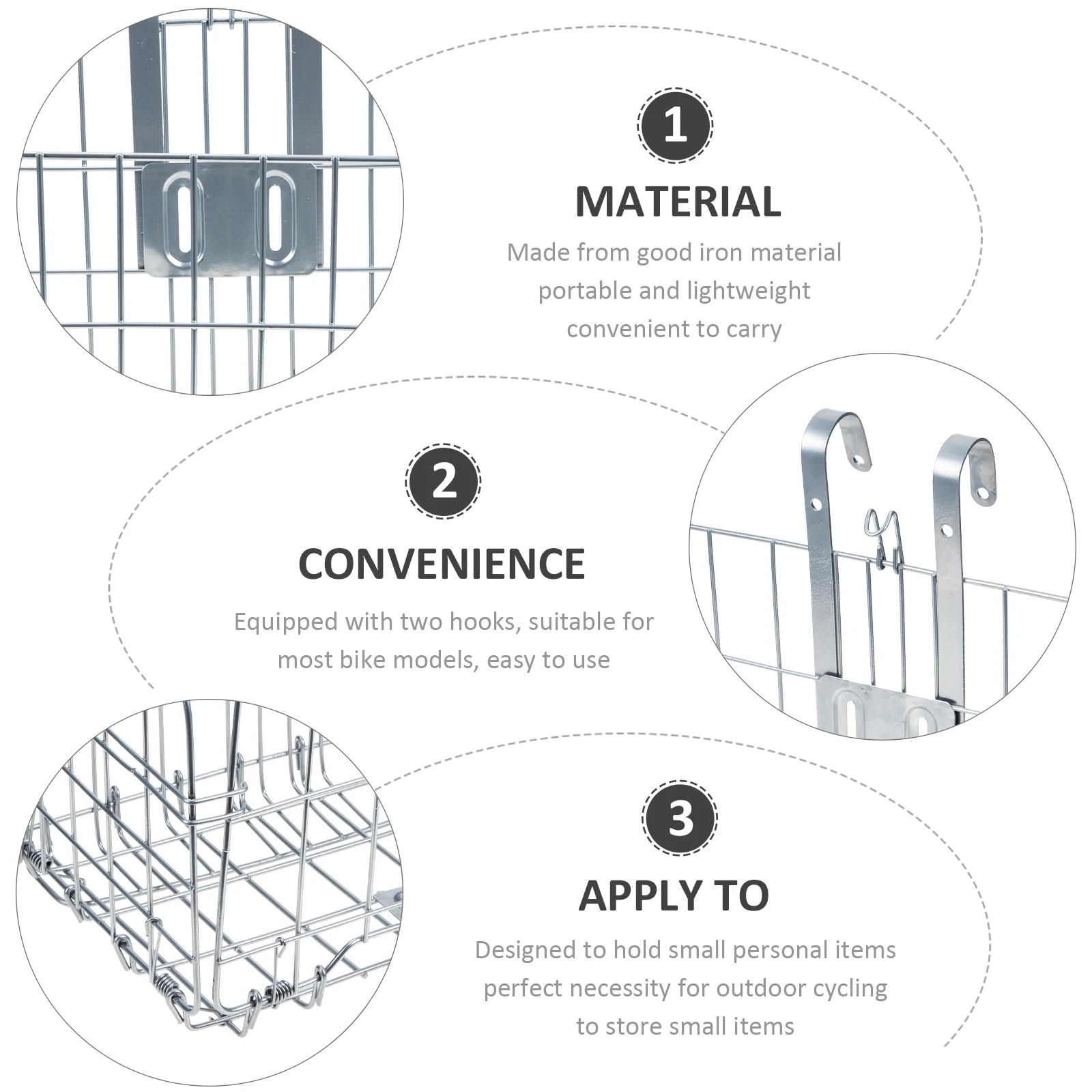 1

MATERIAL

Made from good iron material portable and lightweight convenient to carry

2

CONVENIENCE

Equipped with two hooks, suitable for most bike models, easy to use

3

APPLY TO

Designed to hold small personal items perfect necessity for outdoor cycling to store small items