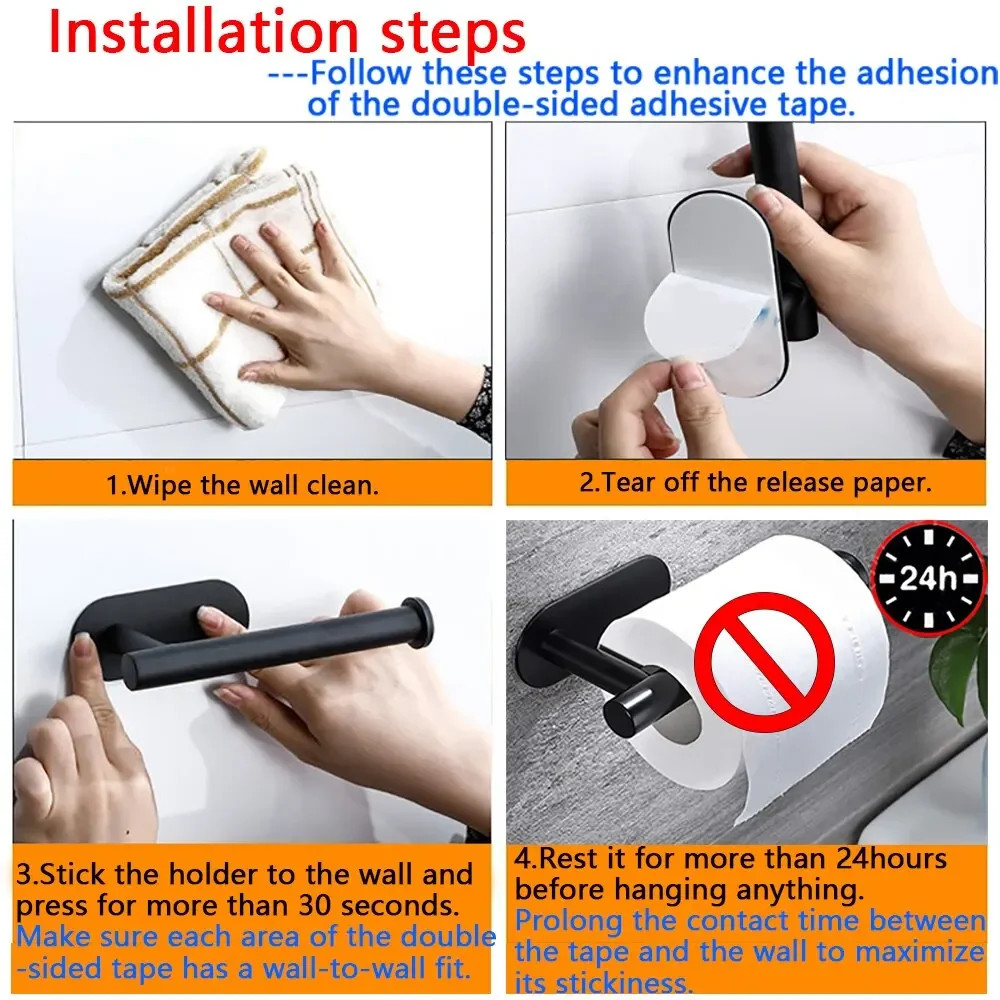 Installation steps

---Follow these steps to enhance the adhesion of the double-sided adhesive tape.

1.Wipe the wall clean.

2.Tear off the release paper.

3.Stick the holder to the wall and press for more than 30 seconds. Make sure each area of the double -sided tape has a wall-to-wall fit.

24h

4.Rest it for more than 24hours before hanging anything. Prolong the contact time between the tape and the wall to maximize its stickiness.