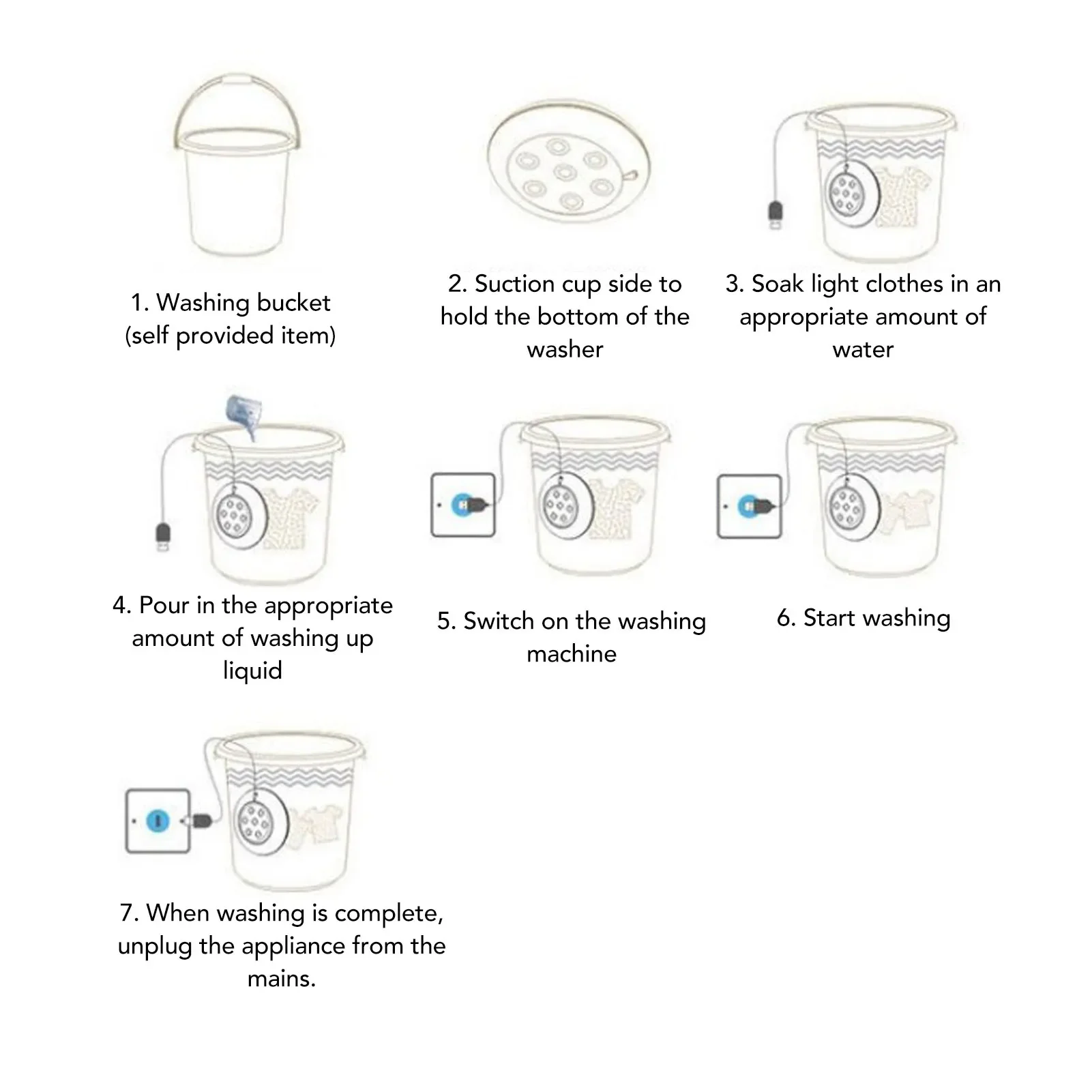 1. Washing bucket (self provided item)

2. Suction cup side to hold the bottom of the washer

3. Soak light clothes in an appropriate amount of water

4. Pour in the appropriate amount of washing up liquid

5. Switch on the washing machine

6. Start washing

7. When washing is complete, unplug the appliance from the mains.