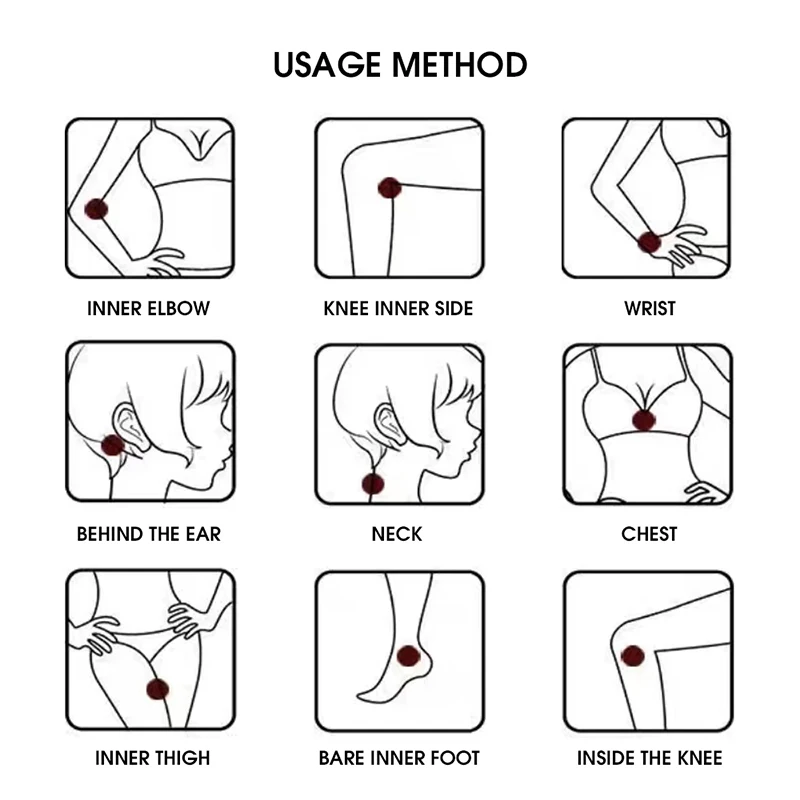 USAGE METHOD

INNER ELBOW

KNEE INNER SIDE

WRIST

BEHIND THE EAR

NECK

CHEST

INNER THIGH

BARE INNER FOOT

INSIDE THE KNEE