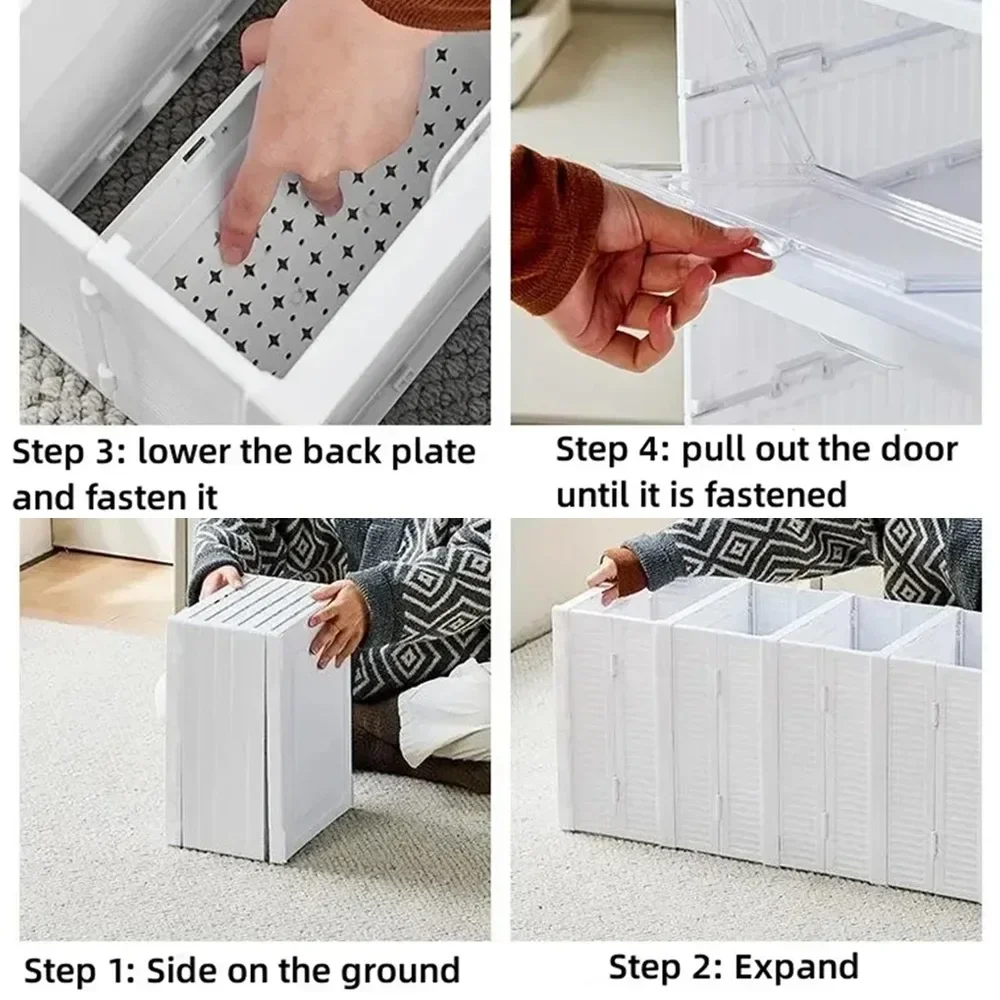 Step 3: lower the back plate and fasten it

Step 4: pull out the door until it is fastened

Step 1: Side on the ground

Step 2: Expand