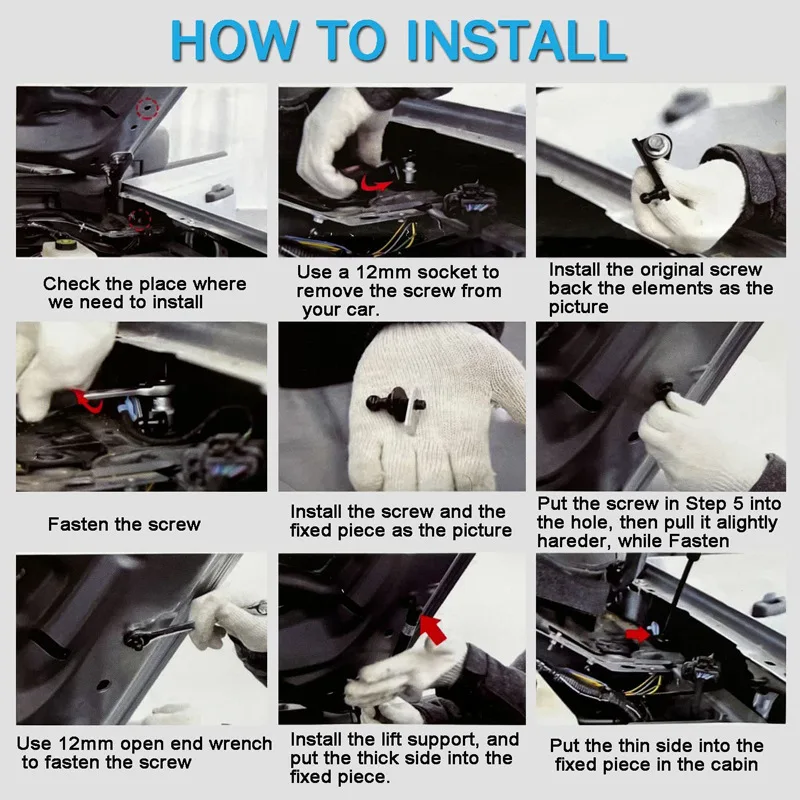 HOW TO INSTALL

Check the place where we need to install

Use a 12mm socket to remove the screw from your car.

Install the original screw back the elements as the picture

Fasten the screw

Install the screw and the fixed piece as the picture

Put the screw in Step 5 into the hole, then pull it alightly hareder, while Fasten

Use 12mm open end wrench to fasten the screw

Install the lift support, and put the thick side into the fixed piece.

Put the thin side into the fixed piece in the cabin