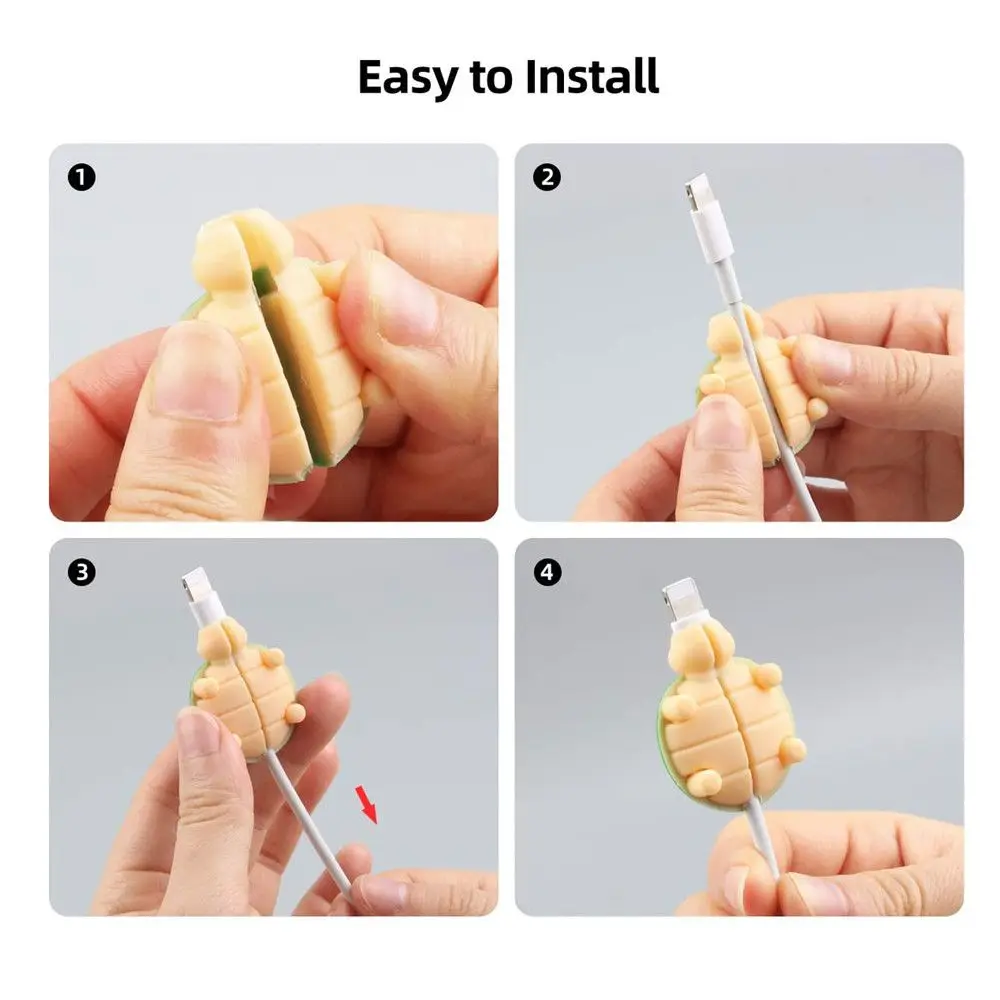 Easy to Install

1

2

3

4