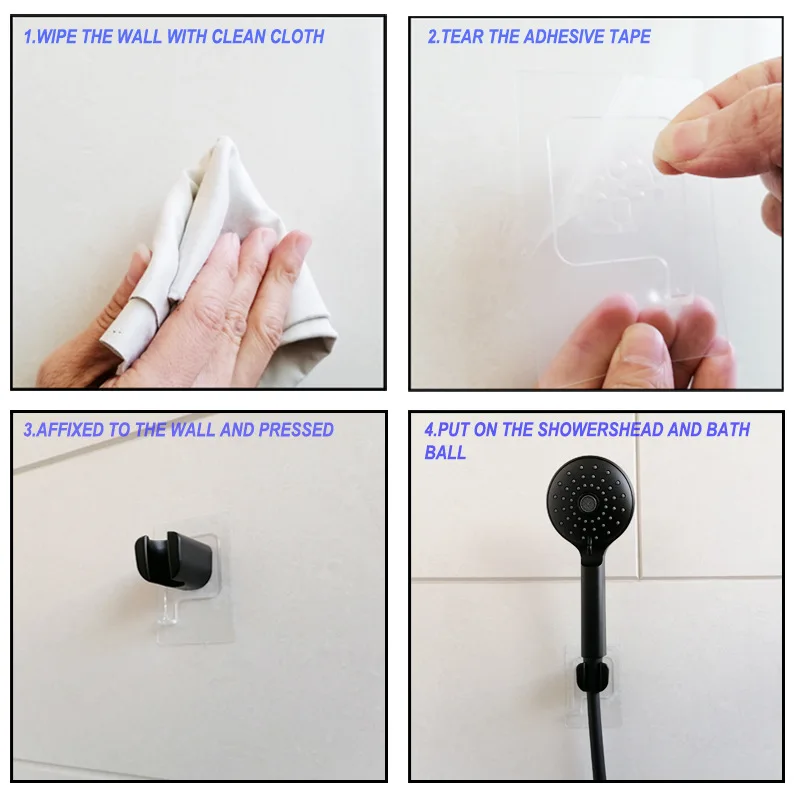 1.WIPE THE WALL WITH CLEAN CLOTH

2.TEAR THE ADHESIVE TAPE

3.AFFIXED TO THE WALL AND PRESSED

4.PUT ON THE SHOWERSHEAD AND BATH BALL